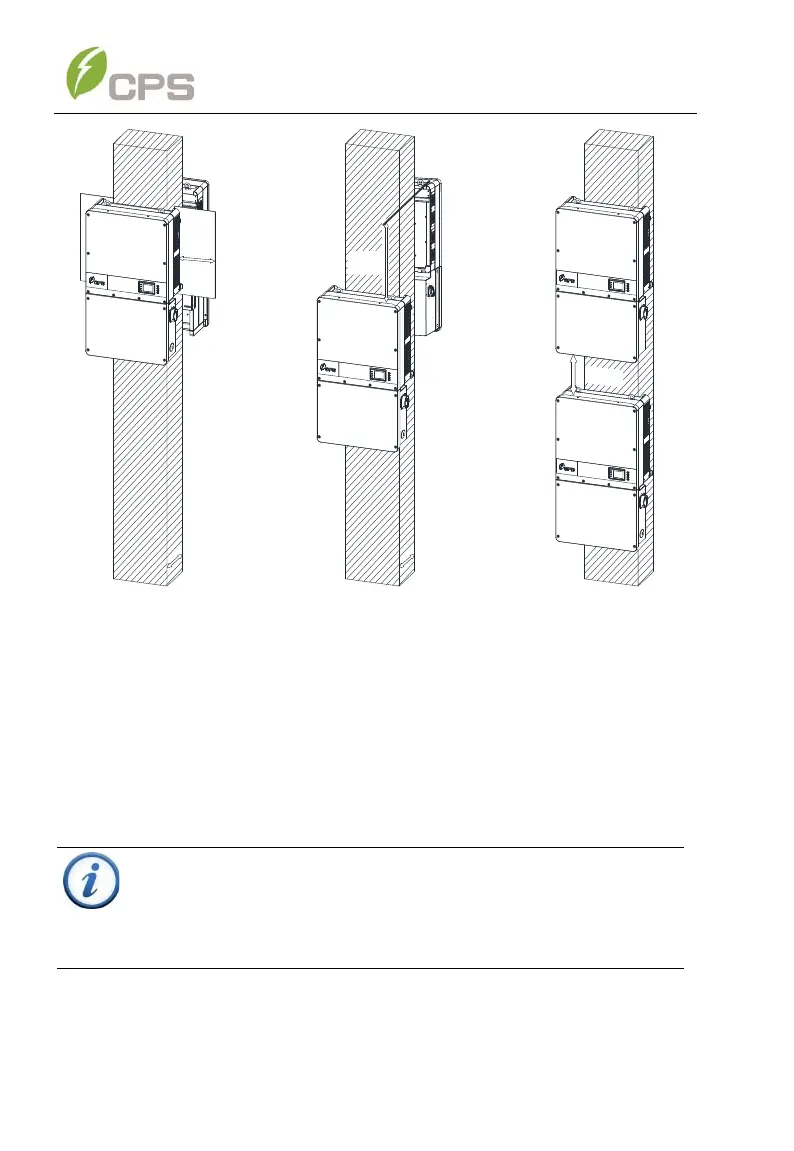 CPS