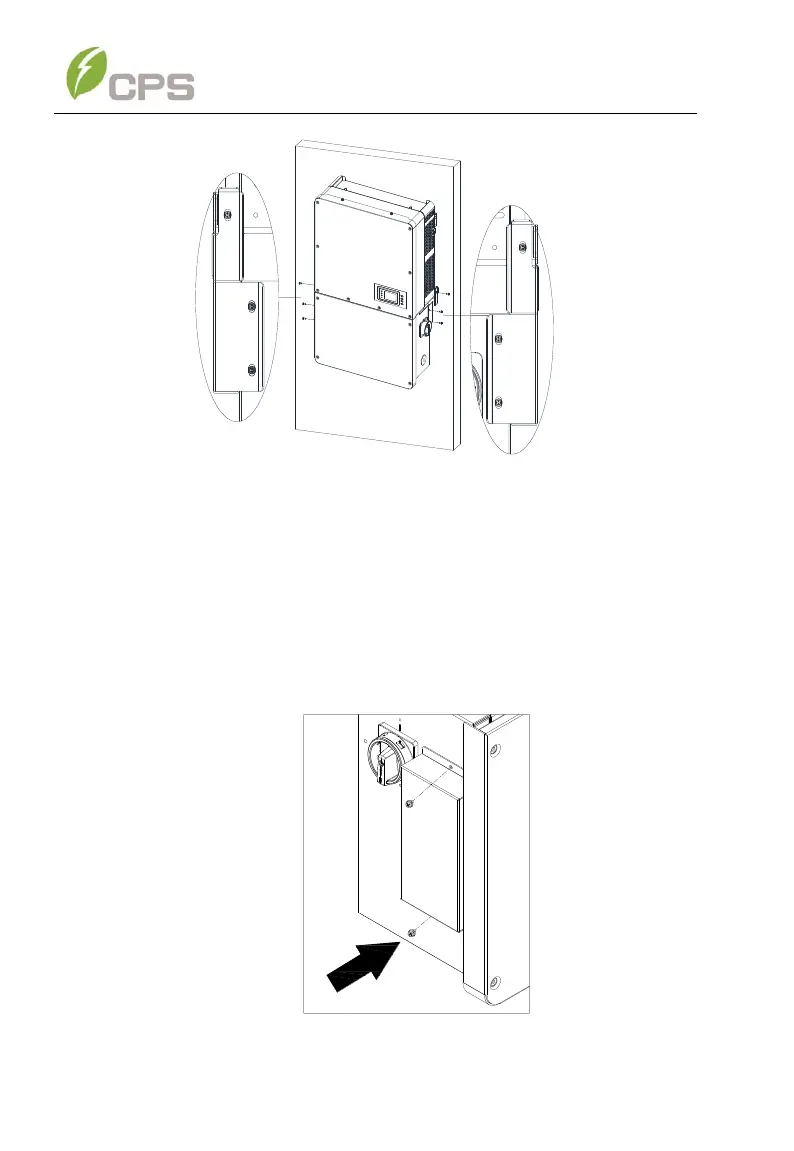 CPS