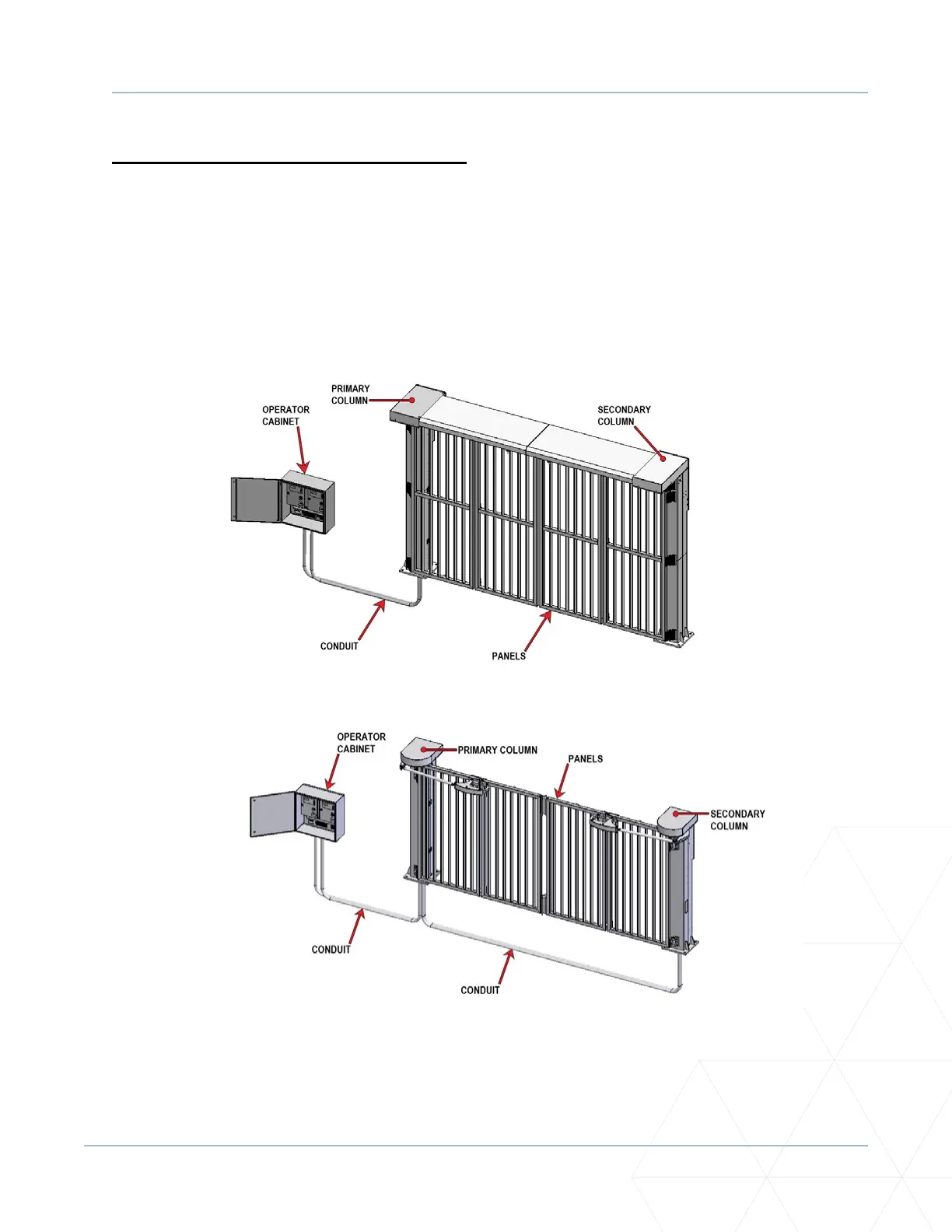 PRIMARY COLUMN

OPERATOR CABINET

SECONDARY COLUMN

CONDUIT

PANELS

OPERATOR CABINET

PRIMARY COLUMN

PANELS

SECONDARY COLUMN

CONDUIT

CONDUIT