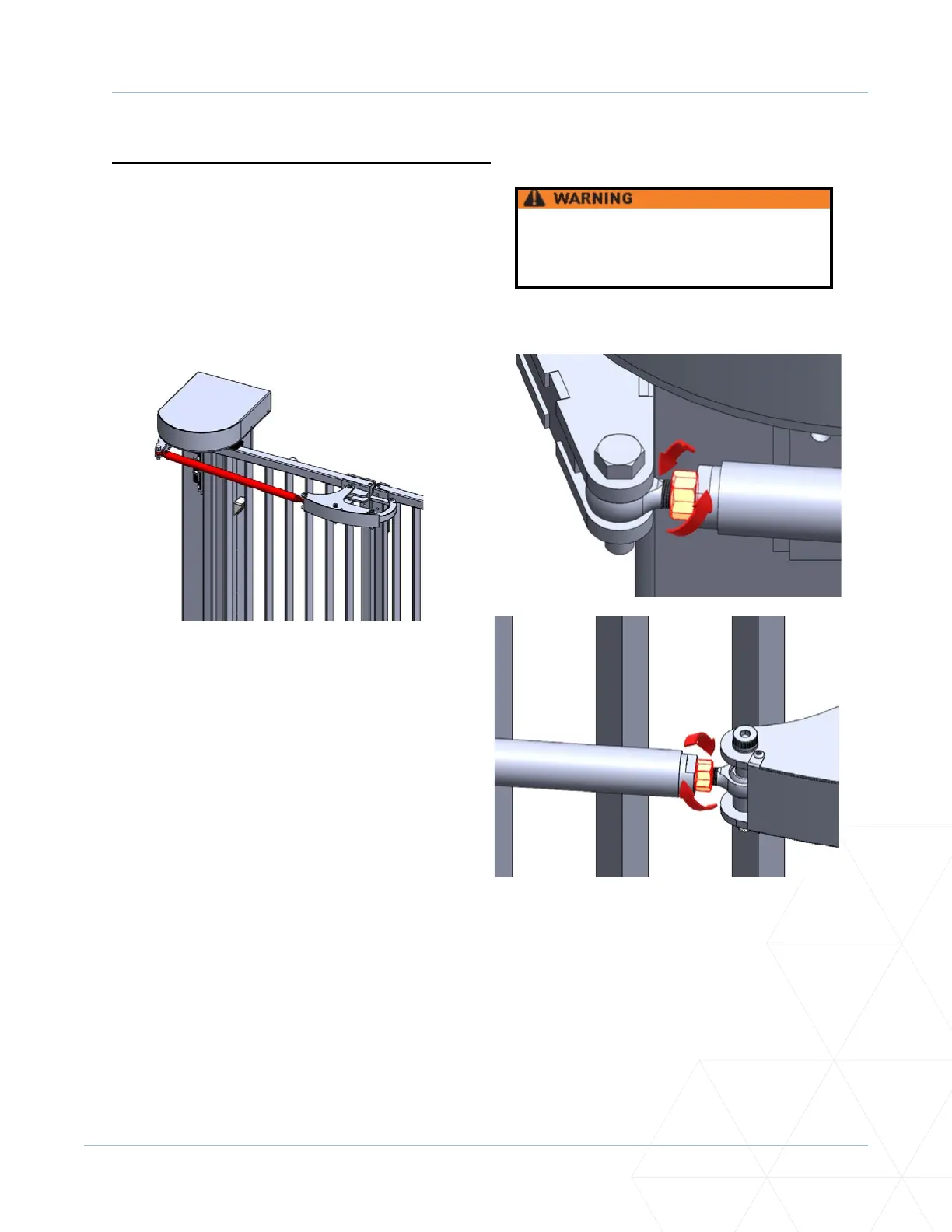 WARNING