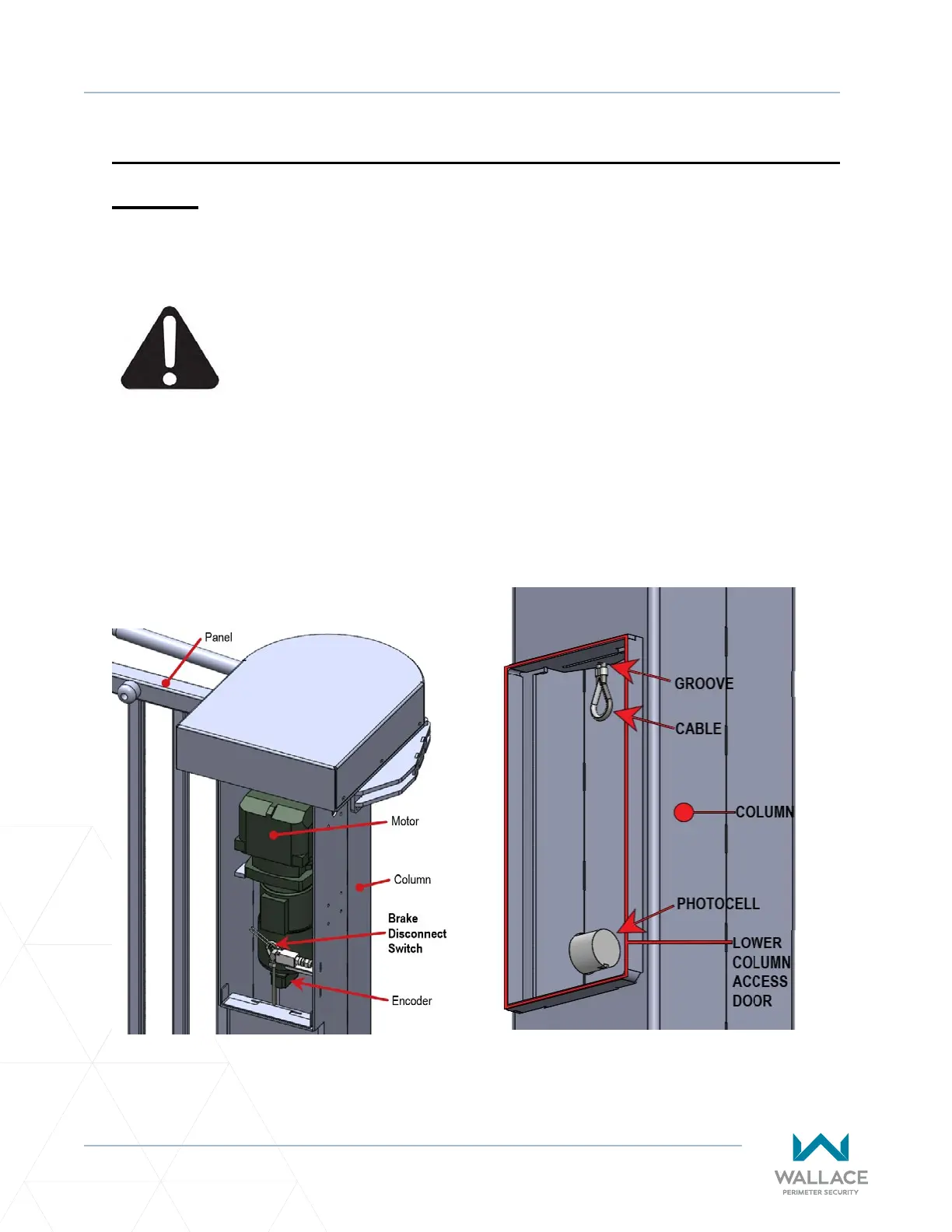 Panel

Motor

Column

Brake Disconnect Switch

Encoder

GROOVE

CABLE

COLUMN

PHOTOCELL

LOWER COLUMN ACCESS DOOR

WALLACE
PERIMETER SECURITY