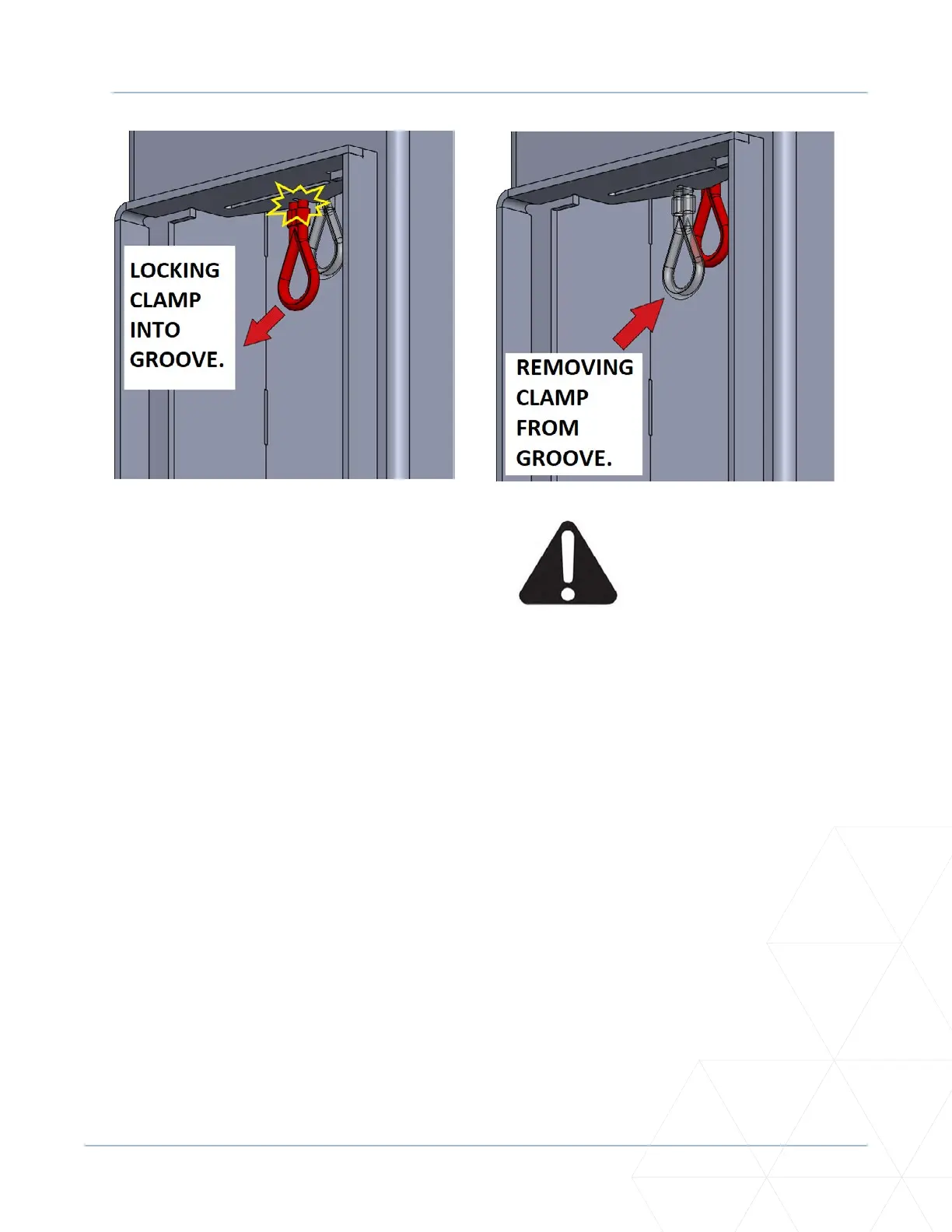 LOCKING CLAMP INTO GROOVE.

REMOVING CLAMP FROM GROOVE.