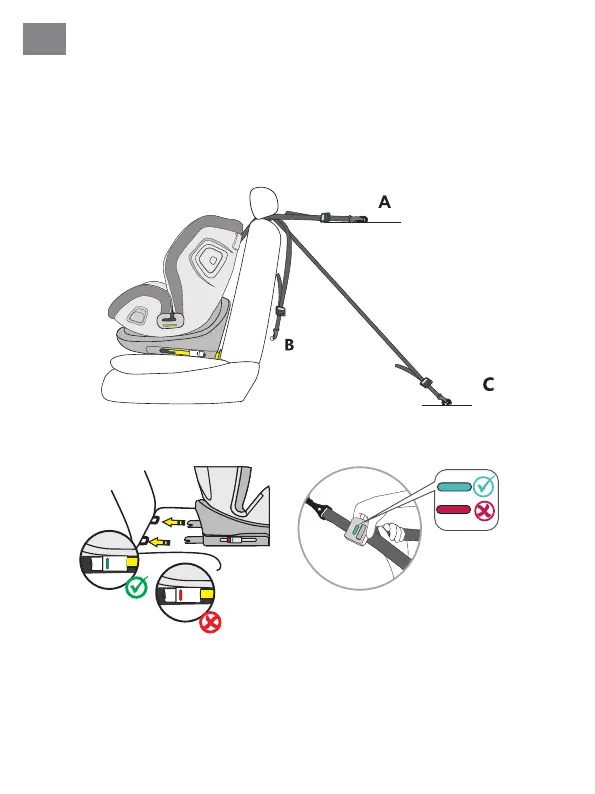 A

B

C