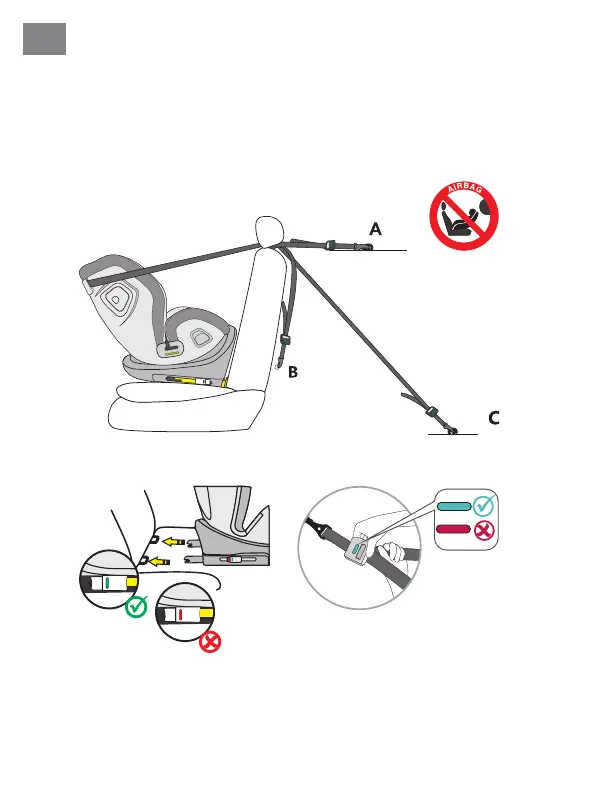 AIRBAG

A

B

C