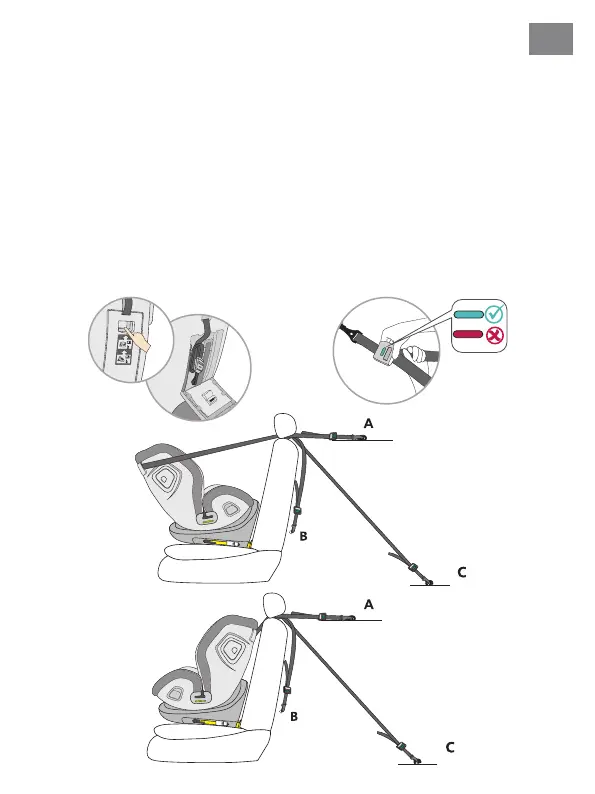 A
B
C
A
B
C