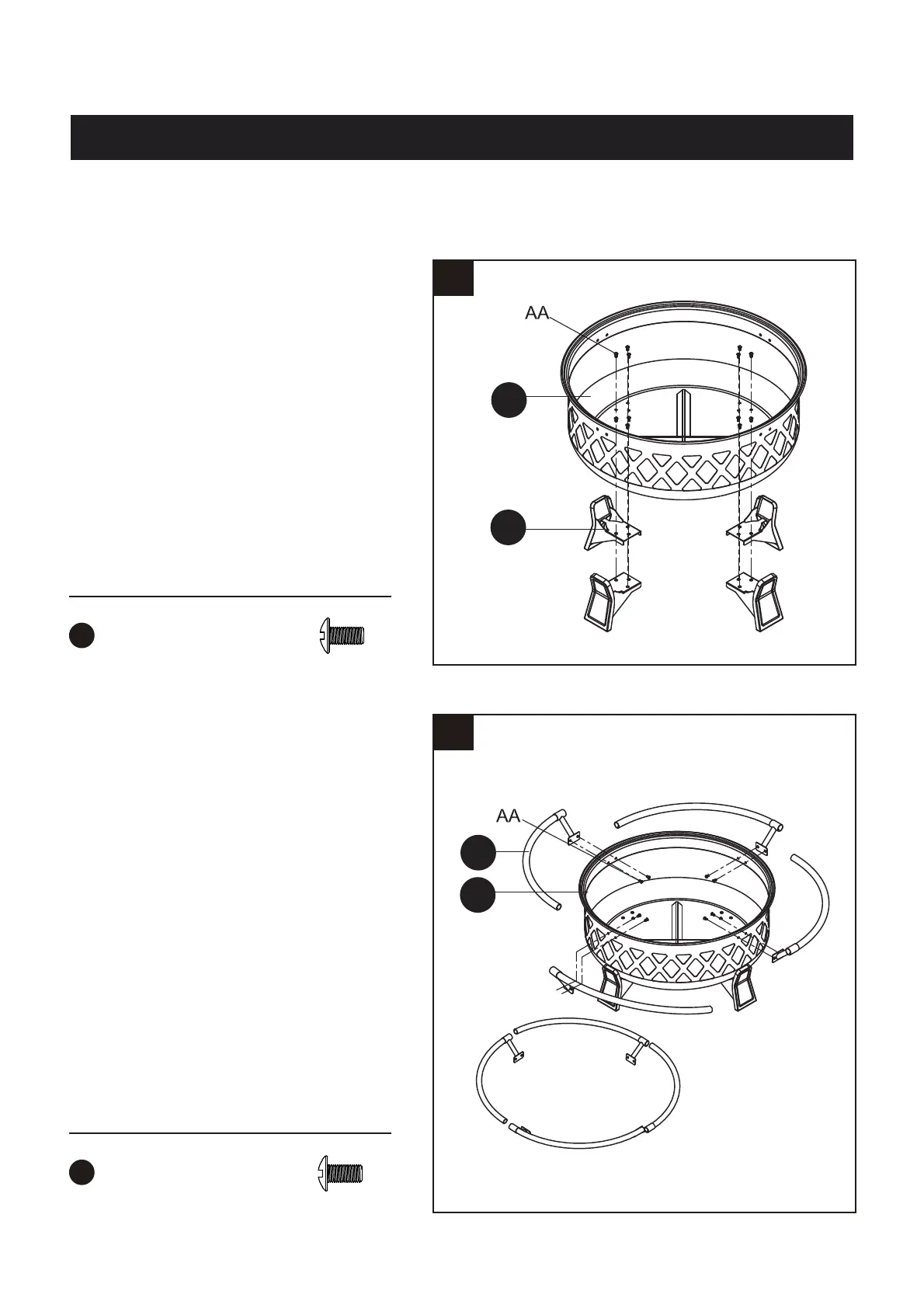 AA

AA