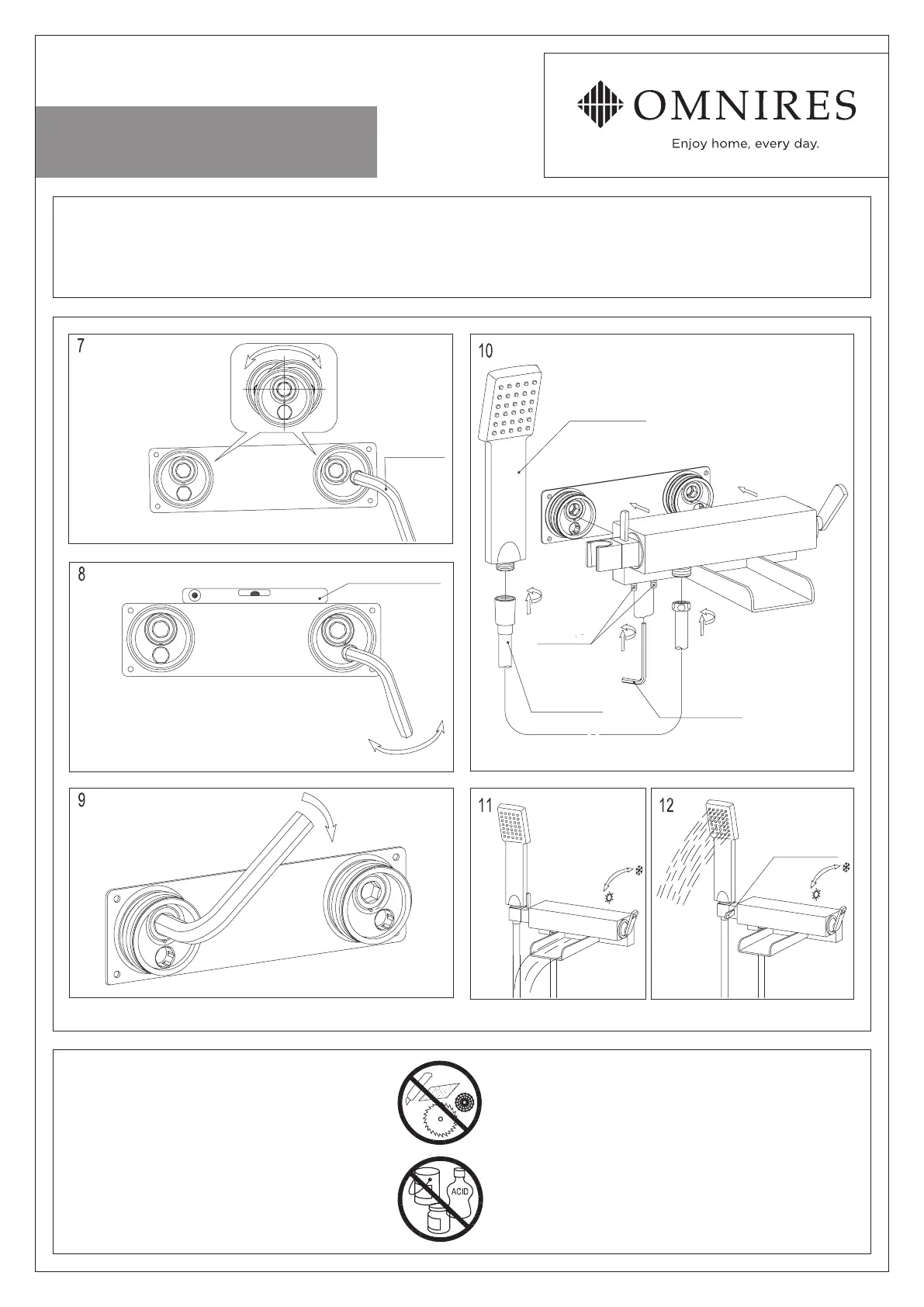 OMNIRES
Enjoy home, every day.

7

8

9

10

11

12

ACID