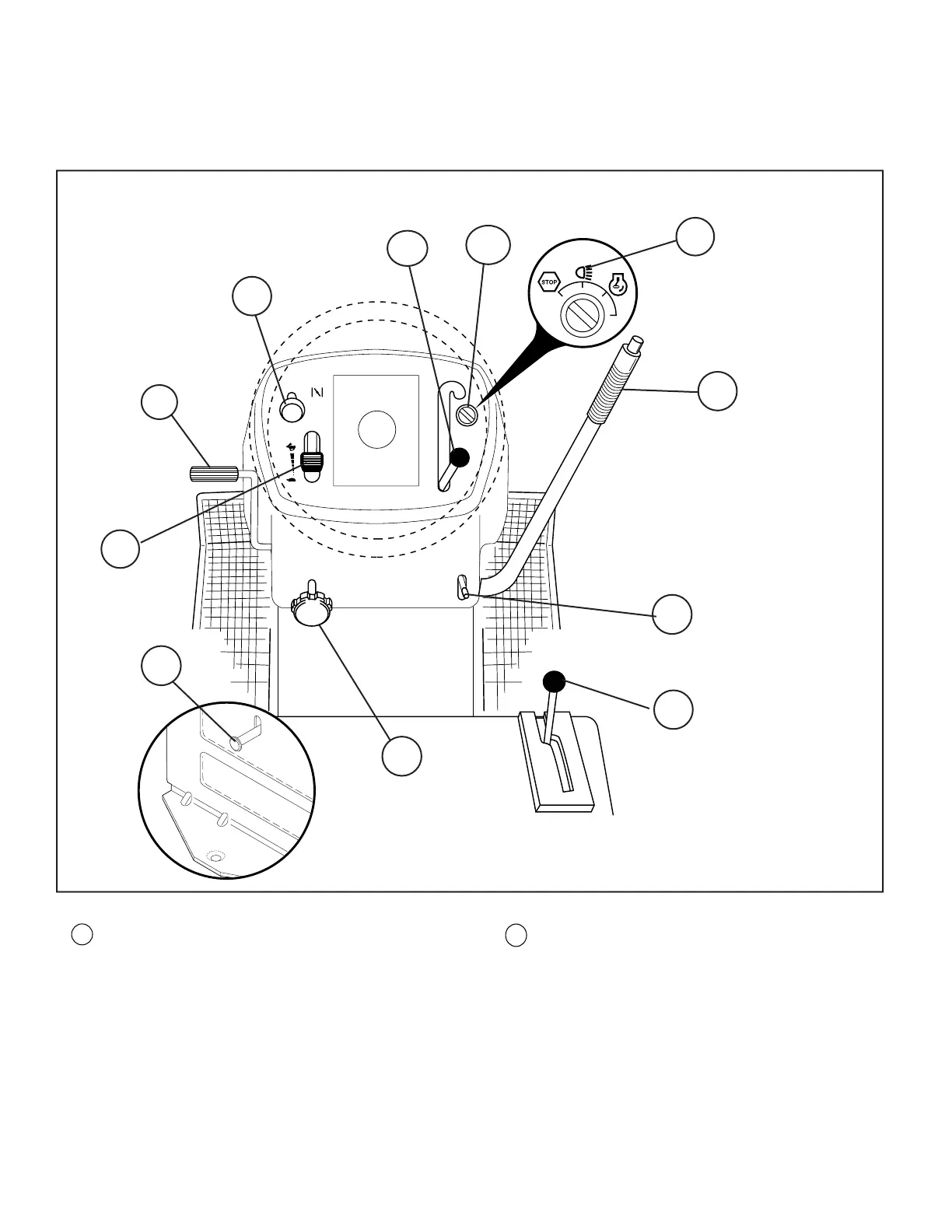 STOP