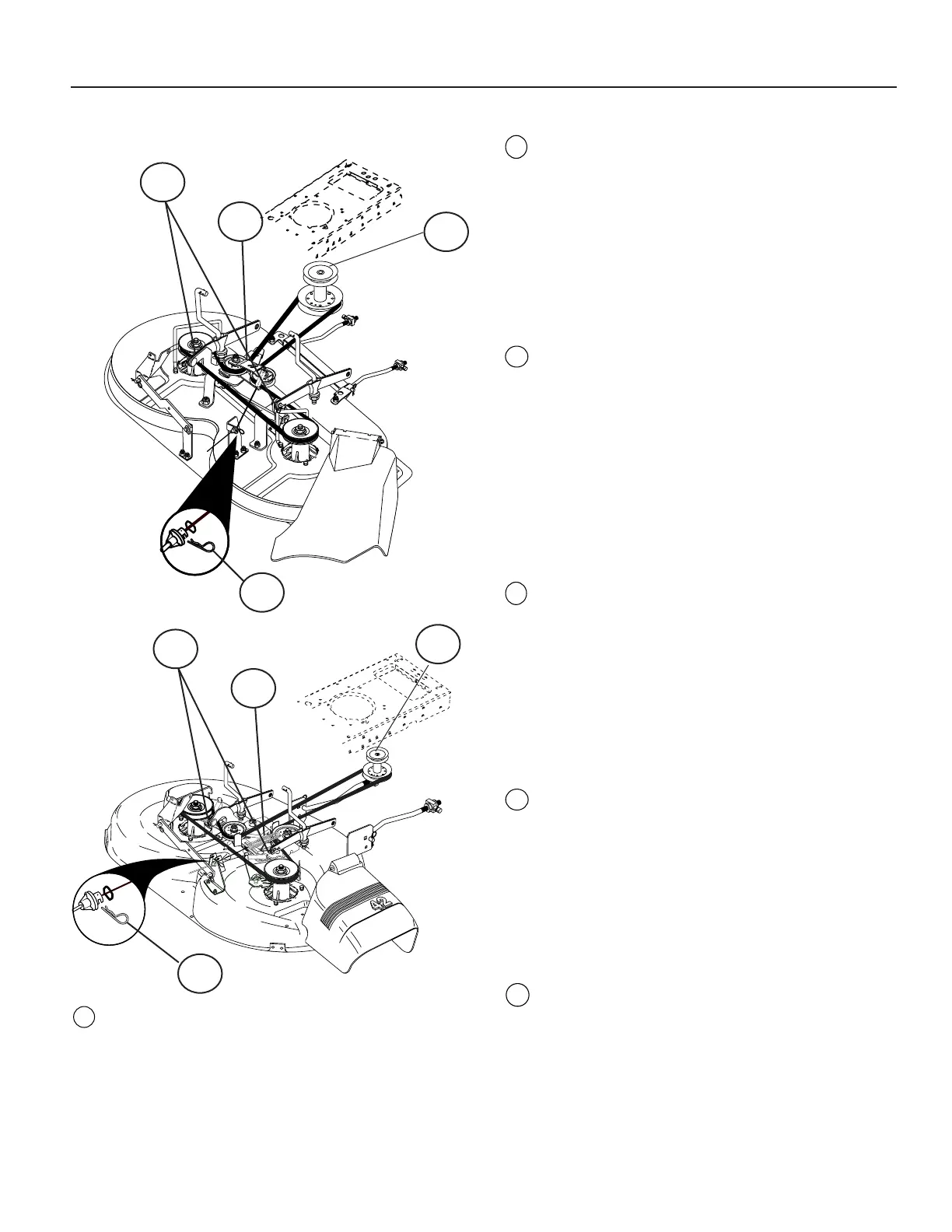 42