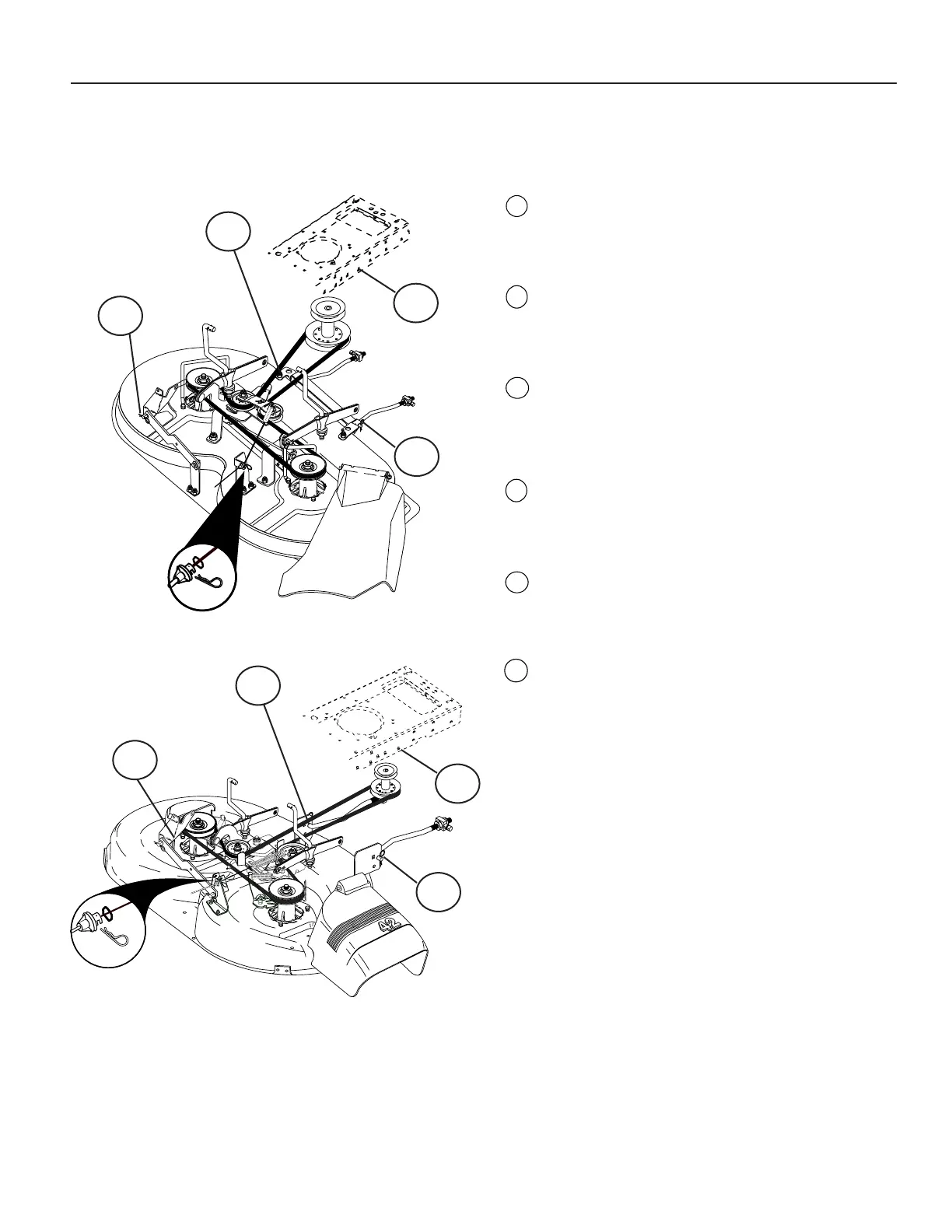 42