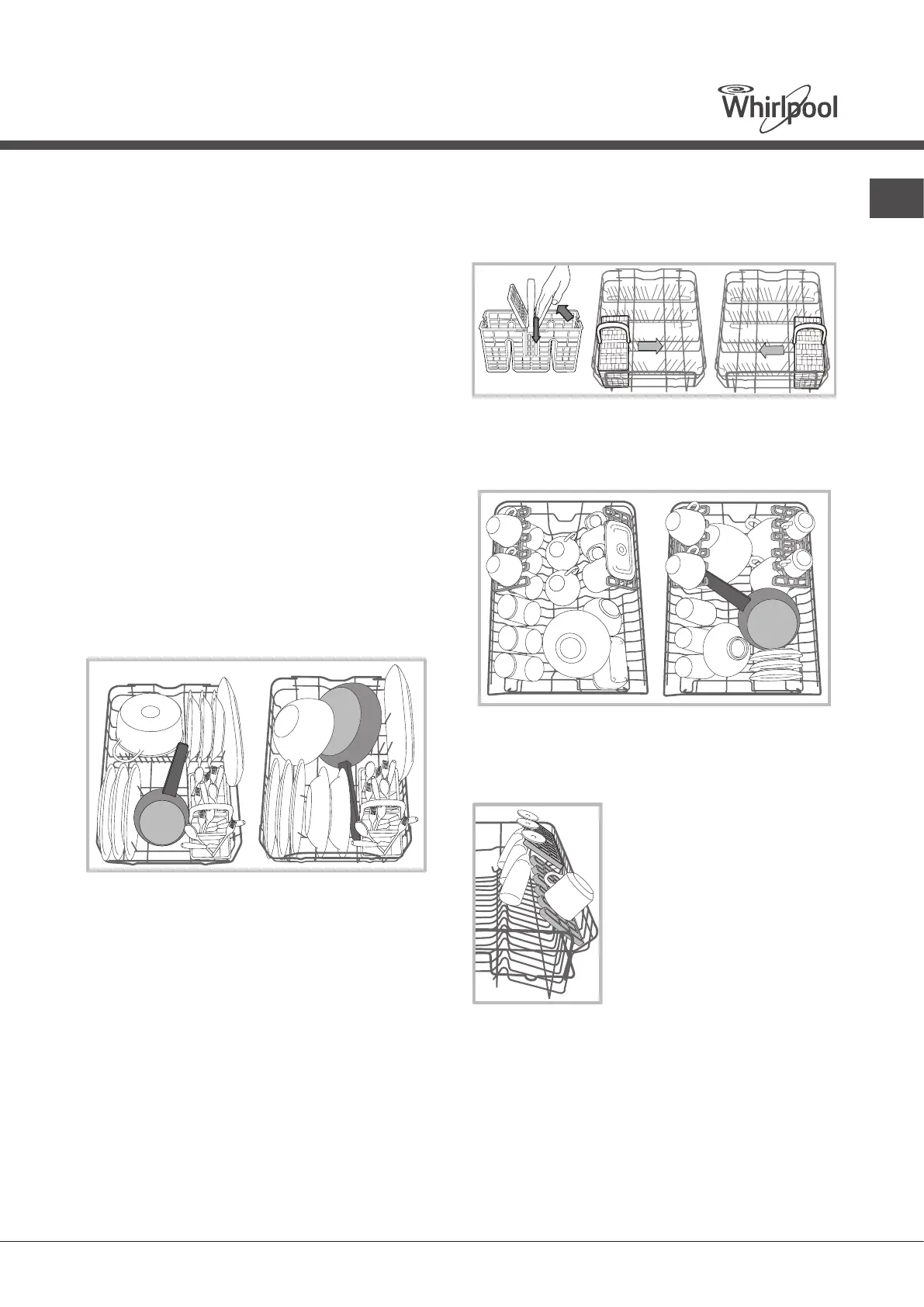 Whirlpool