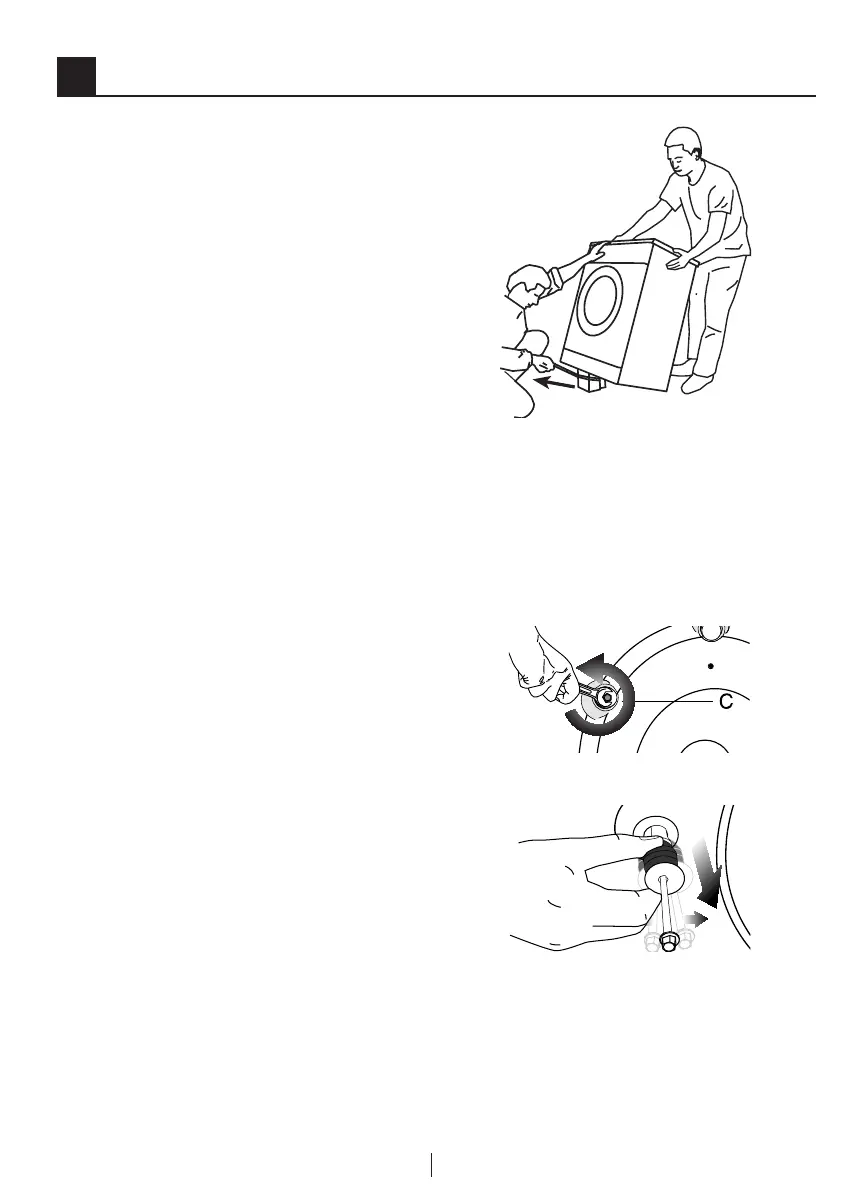 C