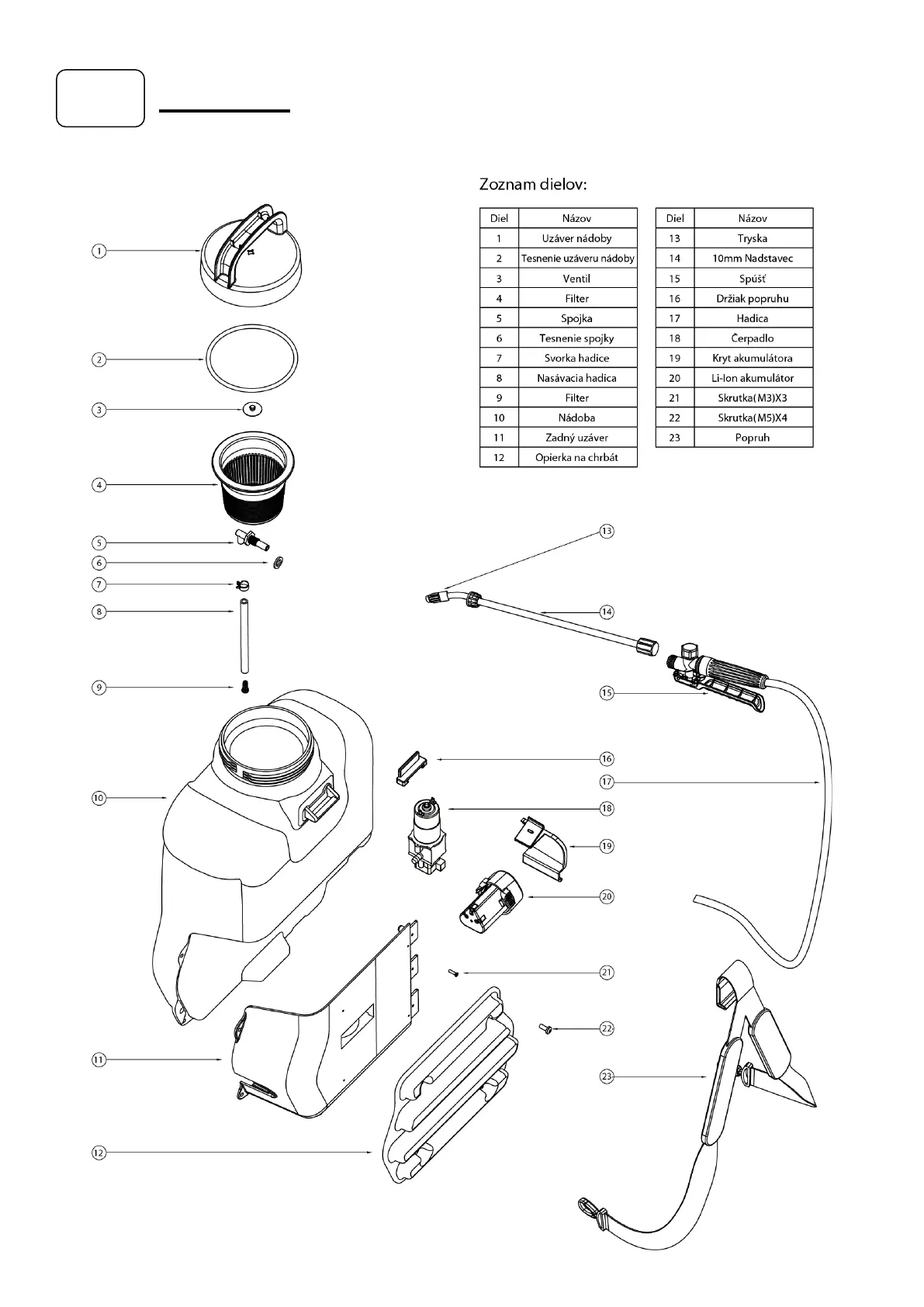 Zoznam dielov:

| Diel | Názov |
|---|---|
| 1 | Uzáver nádoby |
| 2 | Tesnenie uzáveru nádoby |
| 3 | Ventil |
| 4 | Filter |
| 5 | Spojka |
| 6 | Tesnenie spojky |
| 7 | Svorka hadice |
| 8 | Nasávacia hadica |
| 9 | Filter |
| 10 | Nádoba |
| 11 | Zadný uzáver |
| 12 | Opierka na chrbát |

| Diel | Názov |
|---|---|
| 13 | Tryska |
| 14 | 10mm Nadstavec |
| 15 | Spúšť |
| 16 | Držiak popruhu |
| 17 | Hadica |
| 18 | Čerpadlo |
| 19 | Kryt akumulátora |
| 20 | Li-Ion akumulátor |
| 21 | Skrutka(M3)X3 |
| 22 | Skrutka(M5)X4 |
| 23 | Popruh |

1
2
3
4
5
6
7
8
9
10
11
12
13
14
15
16
17
18
19
20
21
22
23