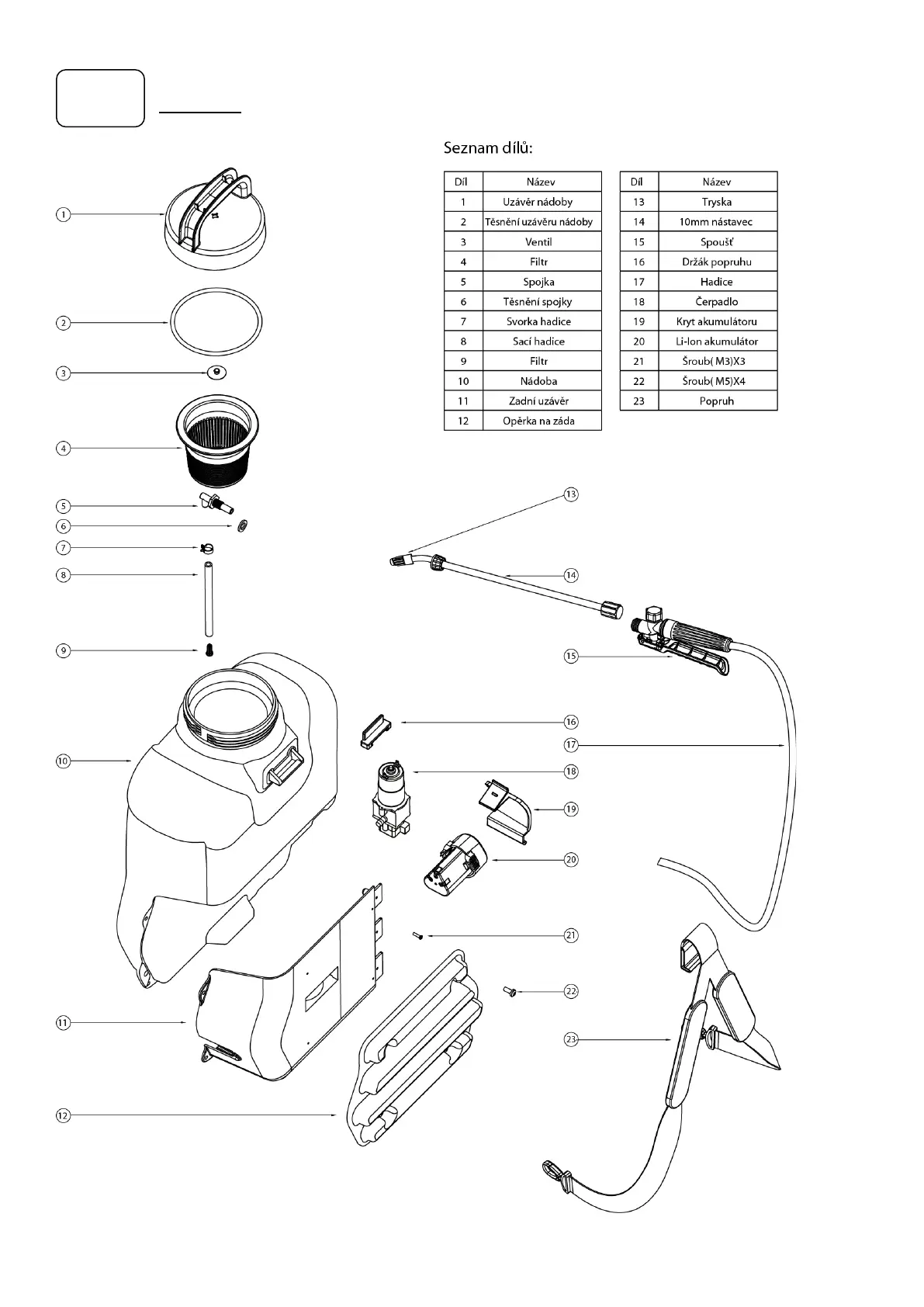 Seznam dílů:

| Díl | Název |
|---|---|
| 1 | Uzávěr nádoby |
| 2 | Těsnění uzávěru nádoby |
| 3 | Ventil |
| 4 | Filtr |
| 5 | Spojka |
| 6 | Těsnění spojky |
| 7 | Svorka hadice |
| 8 | Sací hadice |
| 9 | Filtr |
| 10 | Nádoba |
| 11 | Zadní uzávěr |
| 12 | Opěrka na záda |

| Díl | Název |
|---|---|
| 13 | Tryska |
| 14 | 10mm nástavec |
| 15 | Spoušť |
| 16 | Držák popruhu |
| 17 | Hadice |
| 18 | Čerpadlo |
| 19 | Kryt akumulátoru |
| 20 | Li-Ion akumulátor |
| 21 | Šroub( M3)X3 |
| 22 | Šroub( M5)X4 |
| 23 | Popruh |

1
2
3
4
5
6
7
8
9
10
11
12
13
14
15
16
17
18
19
20
21
22
23