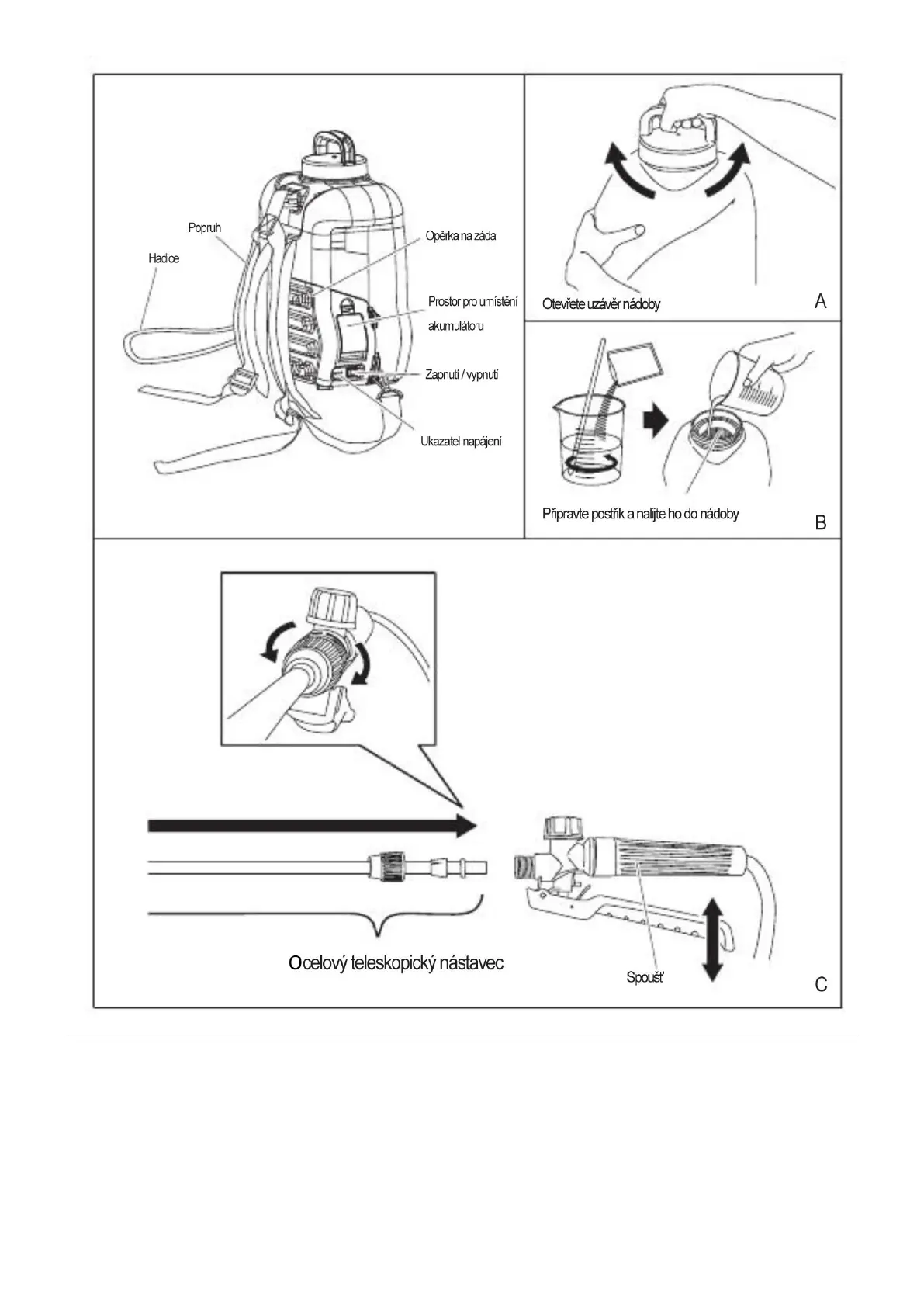 Popruh

Hadice

Opěrka na záda

Prostor pro umístění akumulátoru

Zapnutí / vypnutí

Ukazatel napájení

Otevřete uzávěr nádoby

A

Připravte postřik a nalijte ho do nádoby

B

Ocelový teleskopický nástavec

Spoušť

C