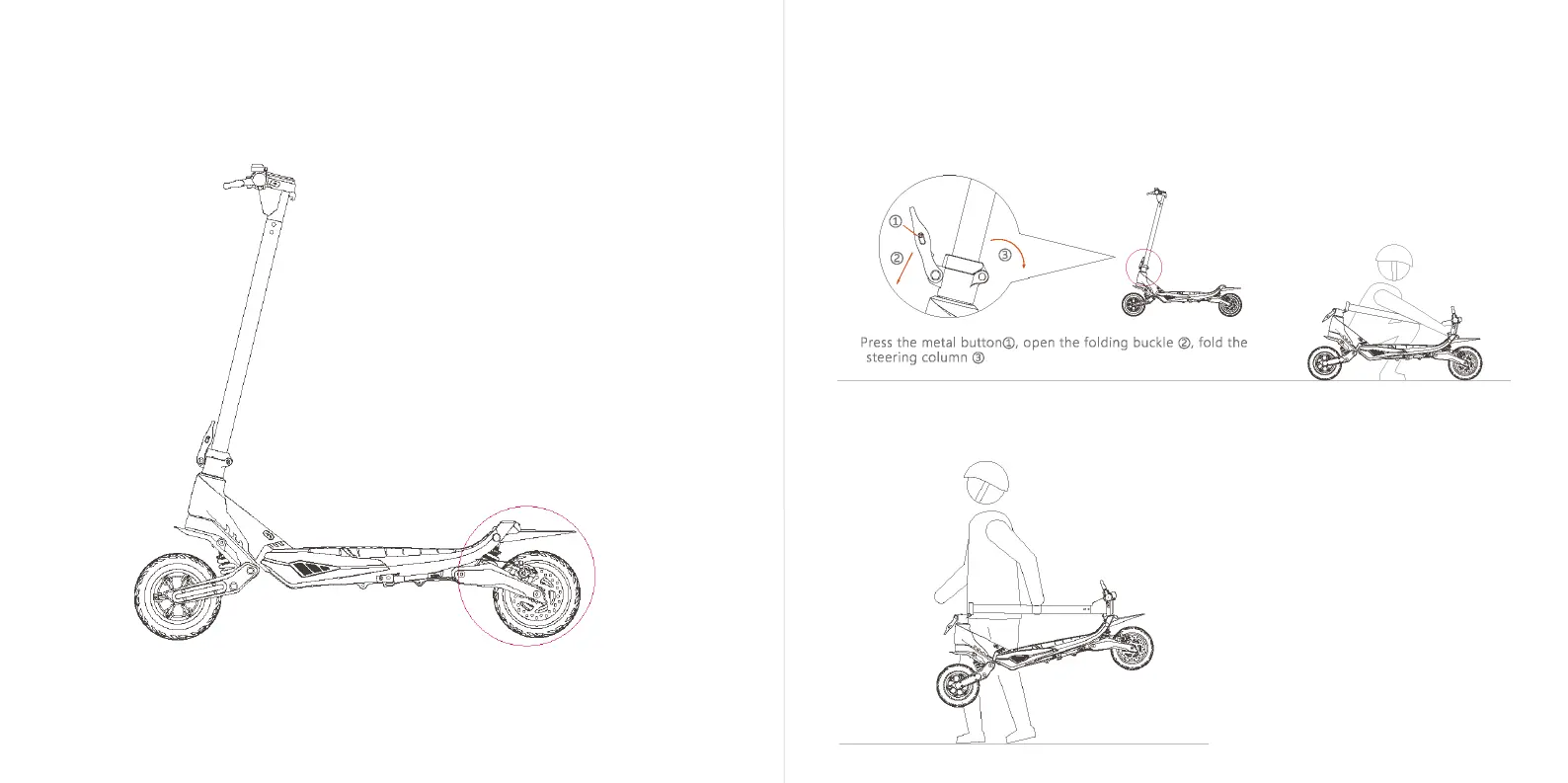 ①

②

③

Press the metal button①, open the folding buckle ②, fold the steering column ③