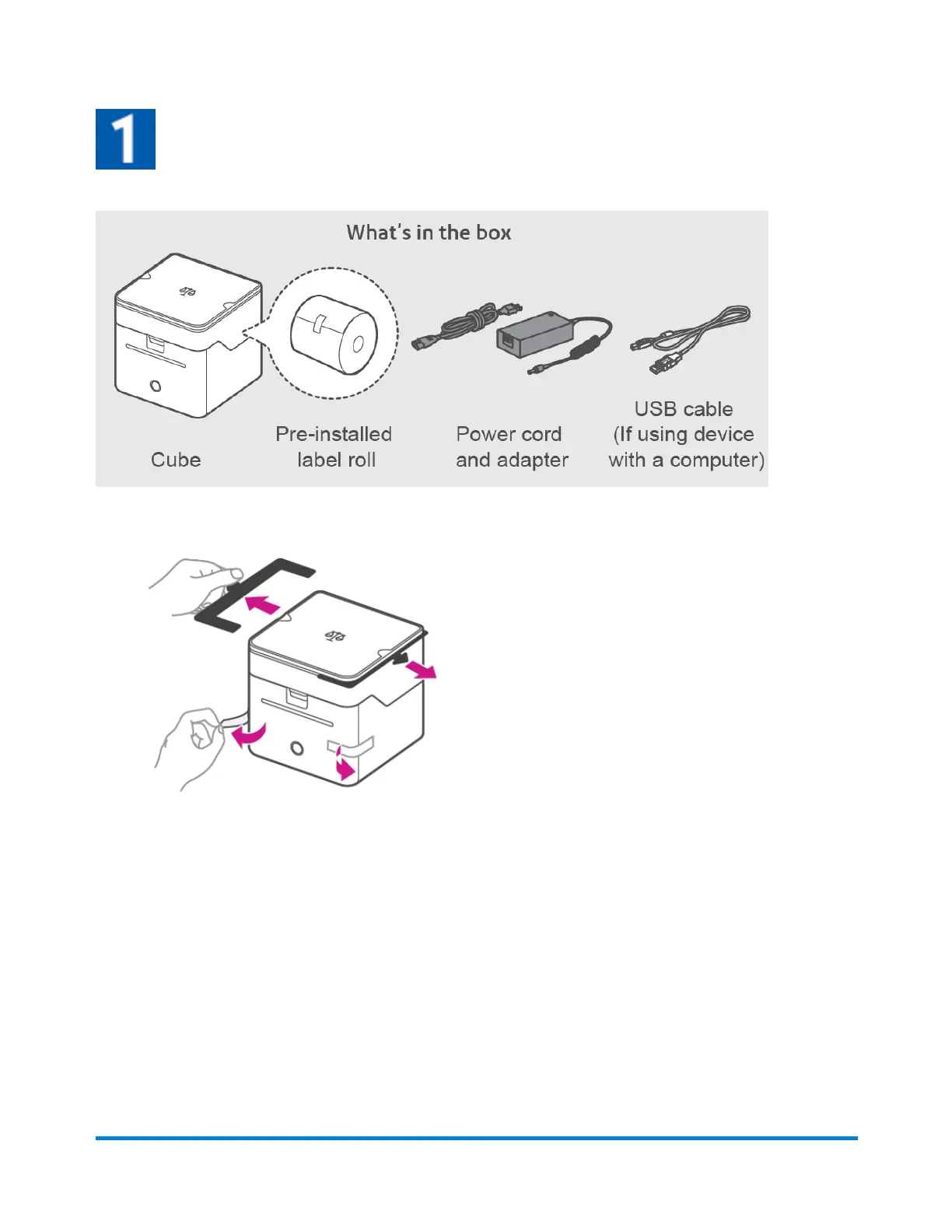 1

What's in the box

Cube

Pre-installed label roll

Power cord and adapter

USB cable (If using device with a computer)