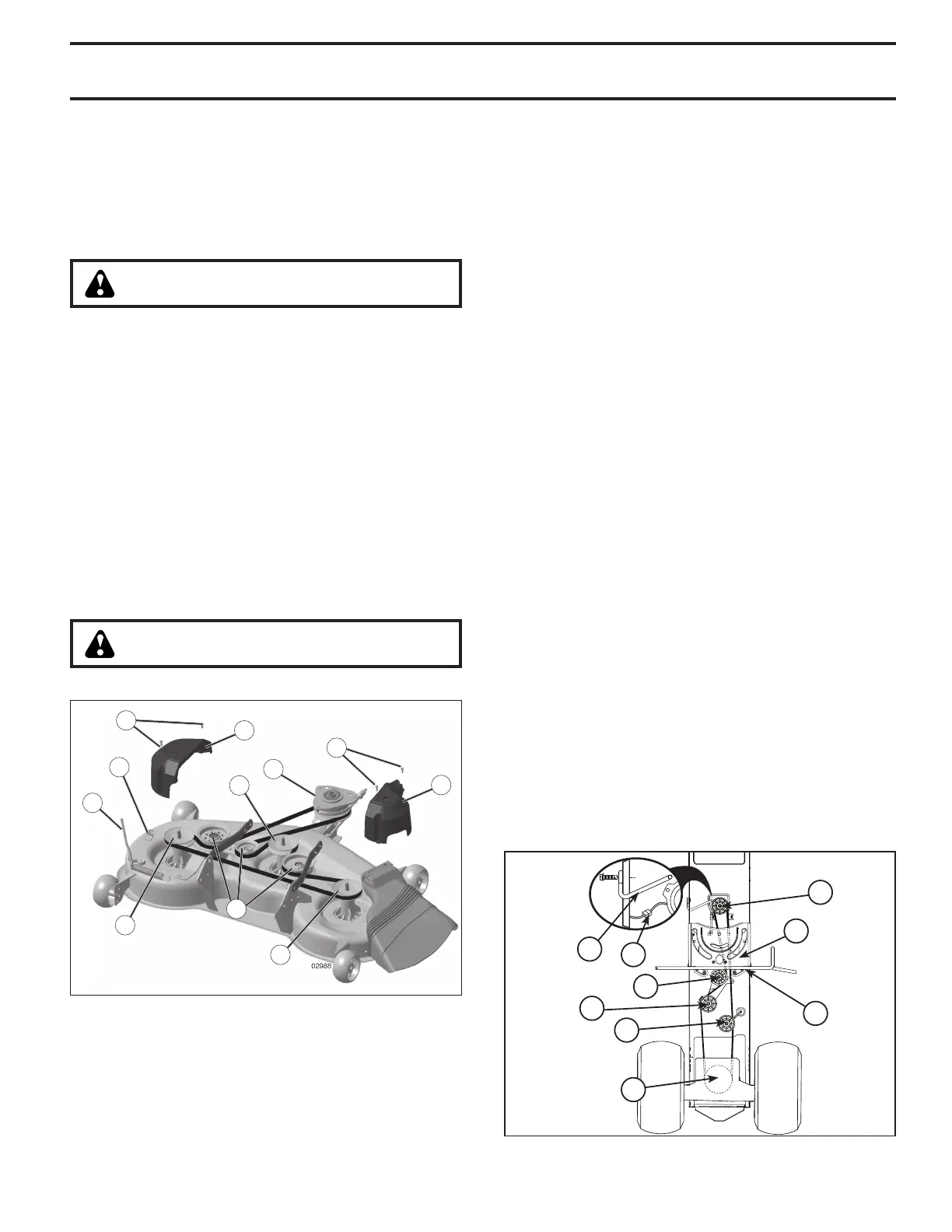 02988