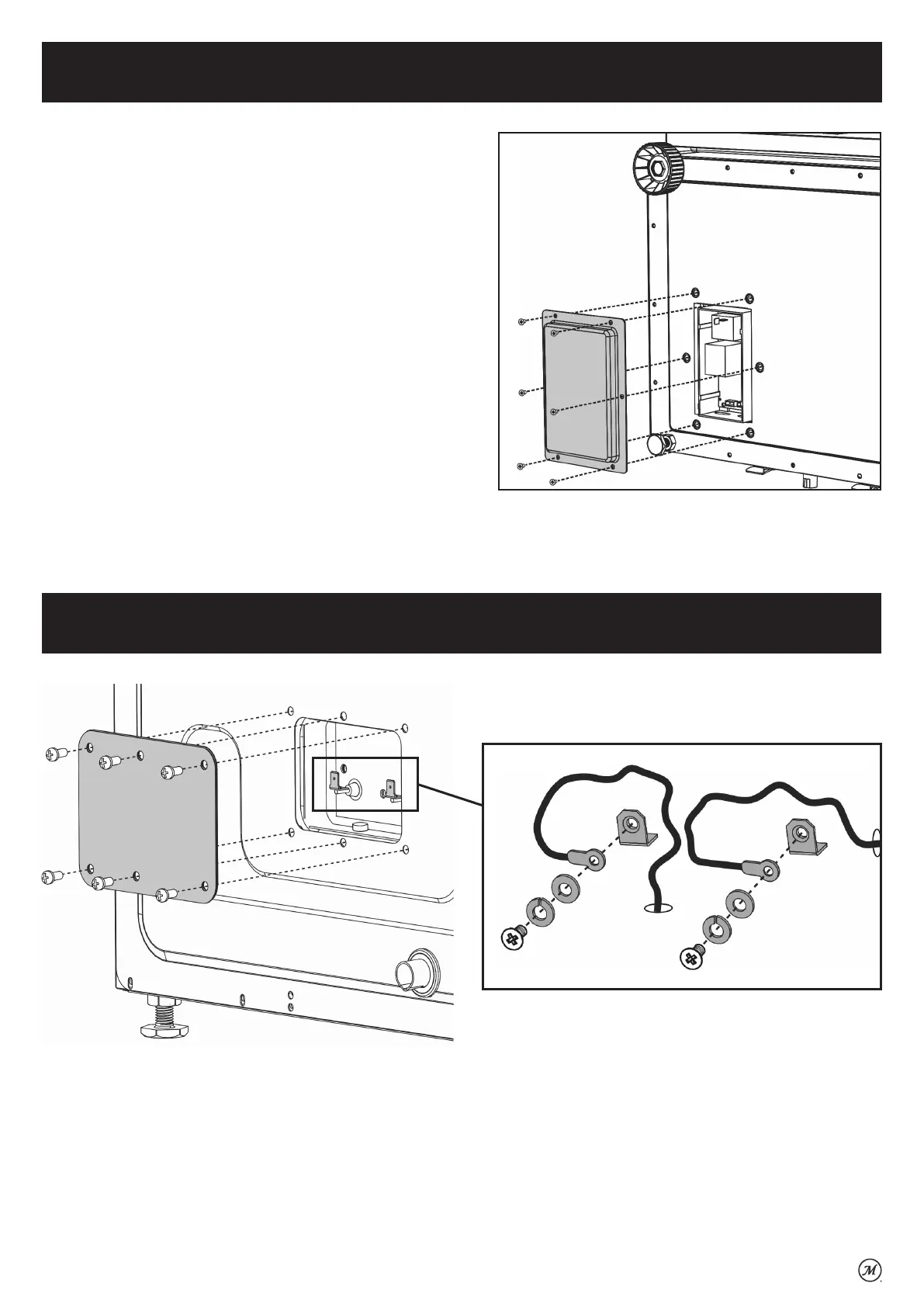 M