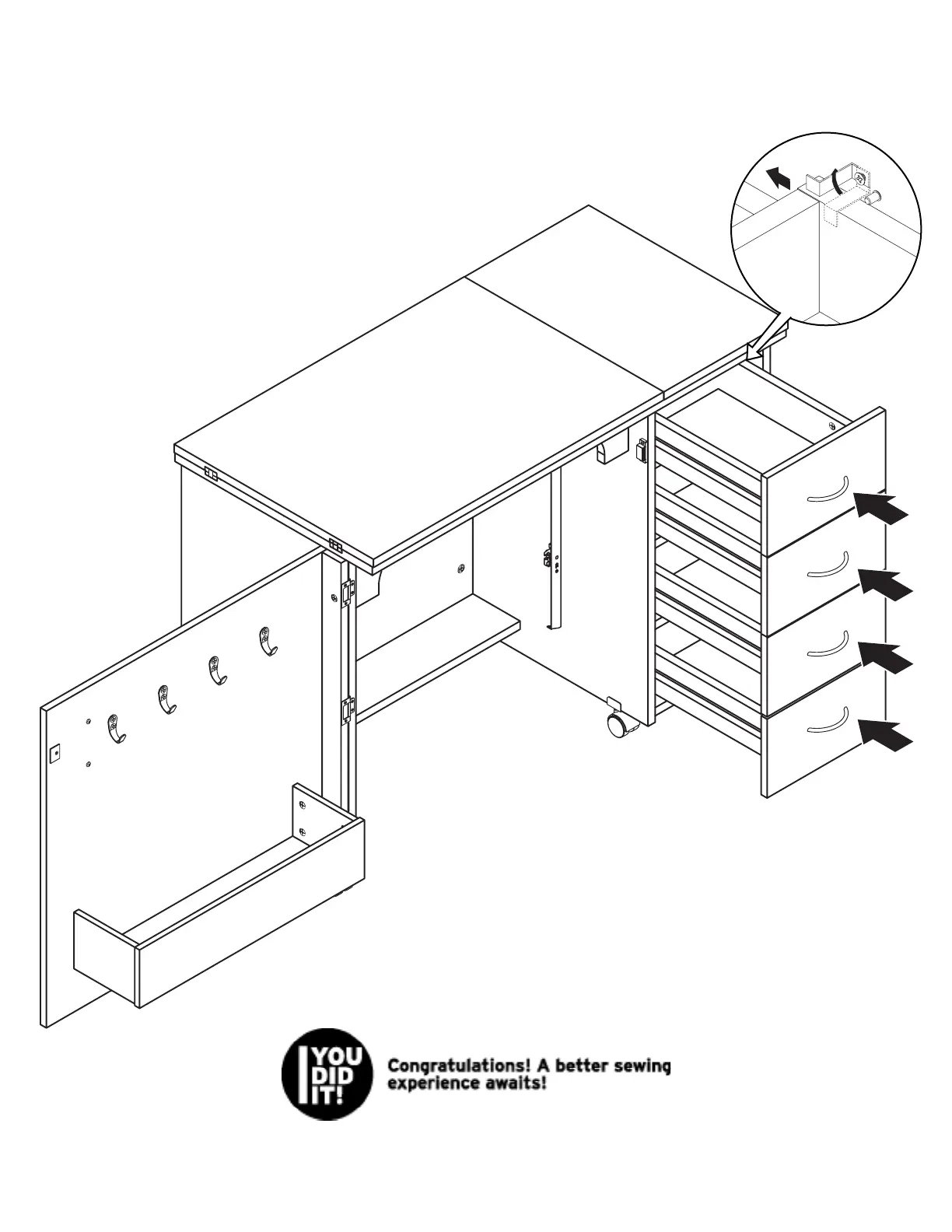 YOU DID IT!

Congratulations! A better sewing experience awaits!