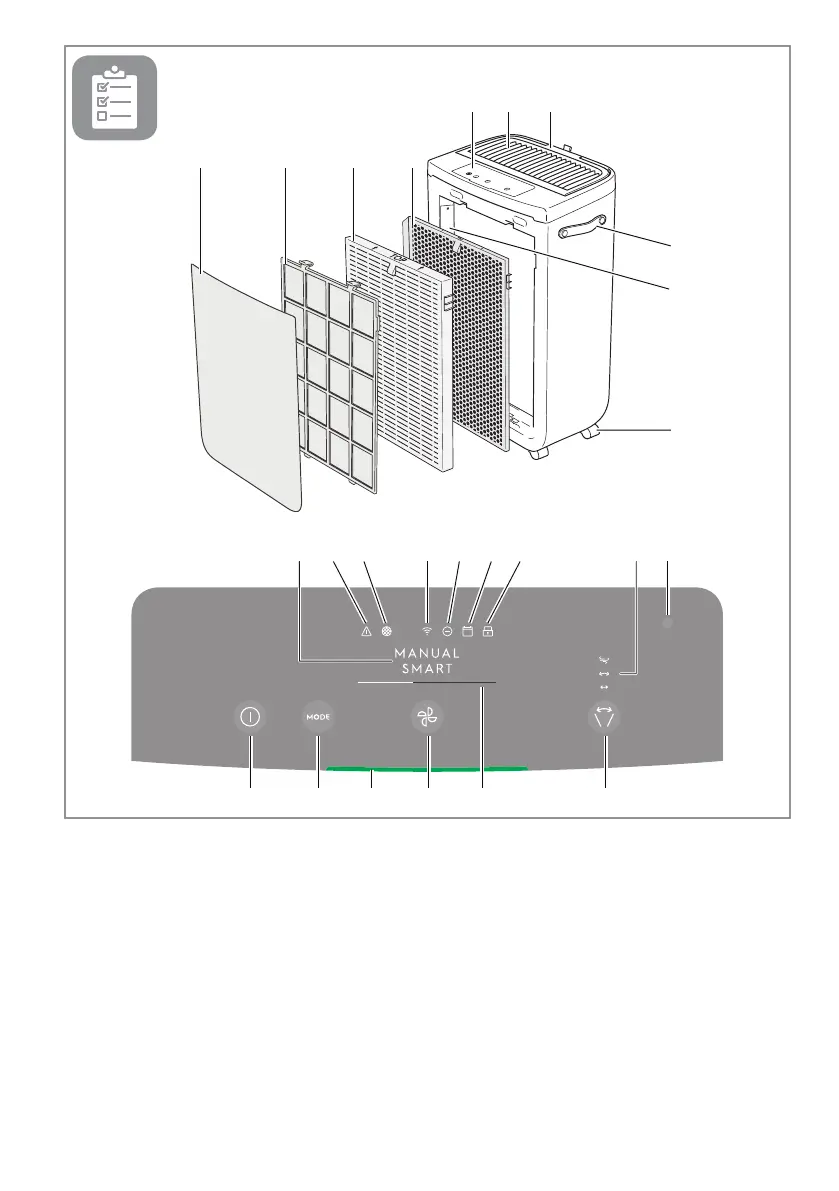 MANUAL
SMART

MODE