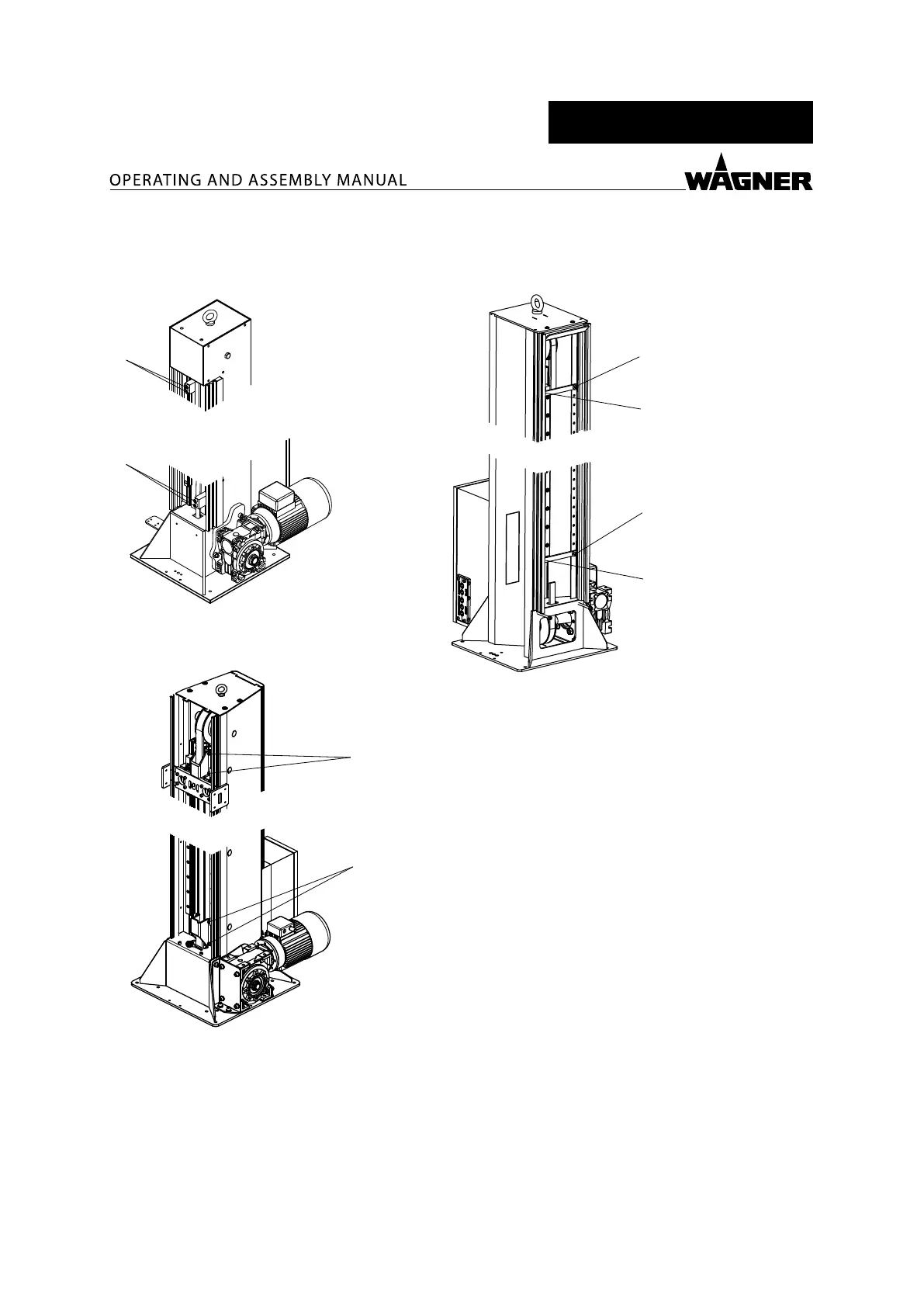 OPERATING AND ASSEMBLY MANUAL

WAGNER