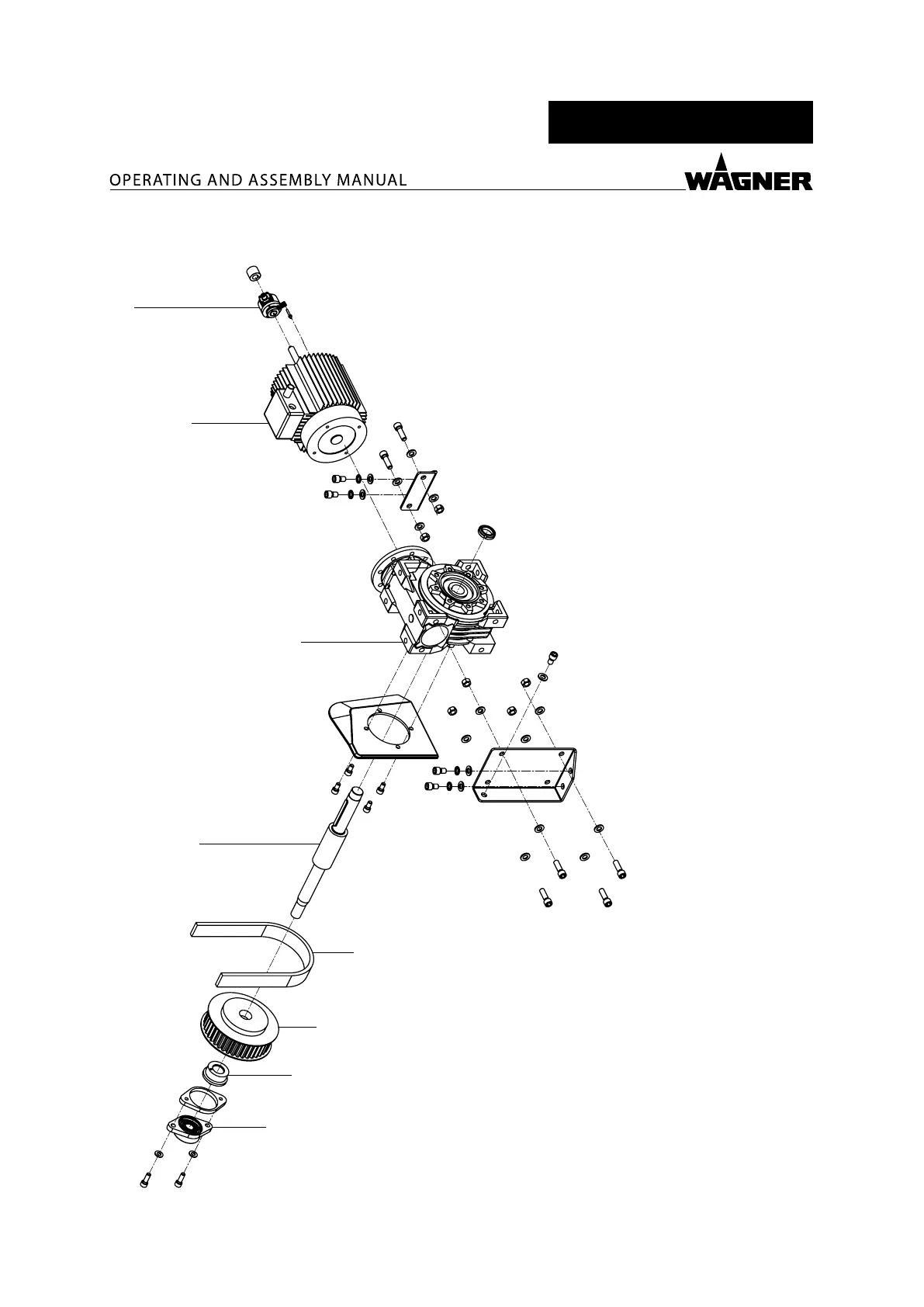 OPERATING AND ASSEMBLY MANUAL

WAGNER