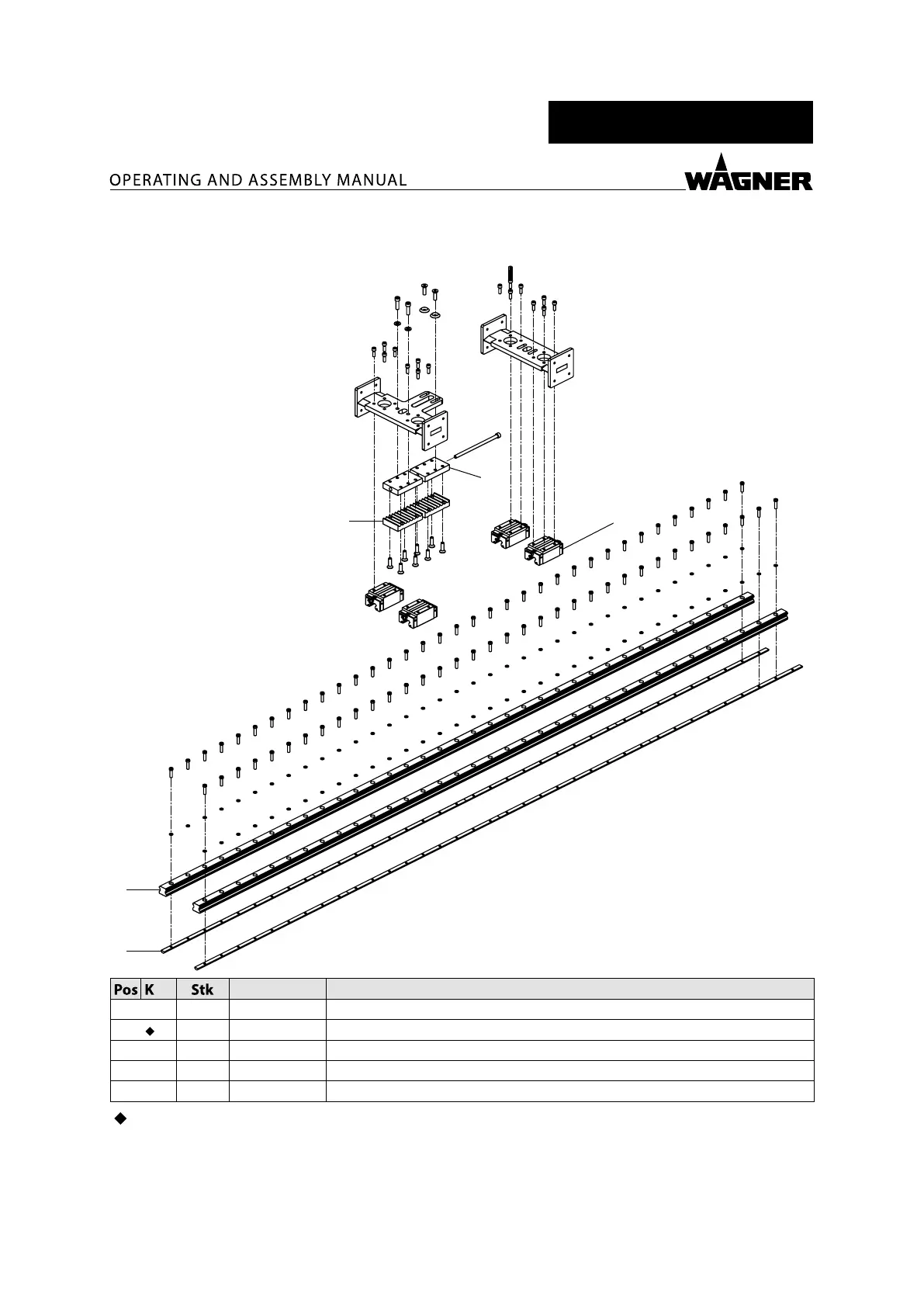 OPERATING AND ASSEMBLY MANUAL

WAGNER

| Pos | K | Stk | | |
|---|---|---|---|---|
| | | | | |
| | ◆ | | | |
| | | | | |
| | | | | |
| | | | | |

◆