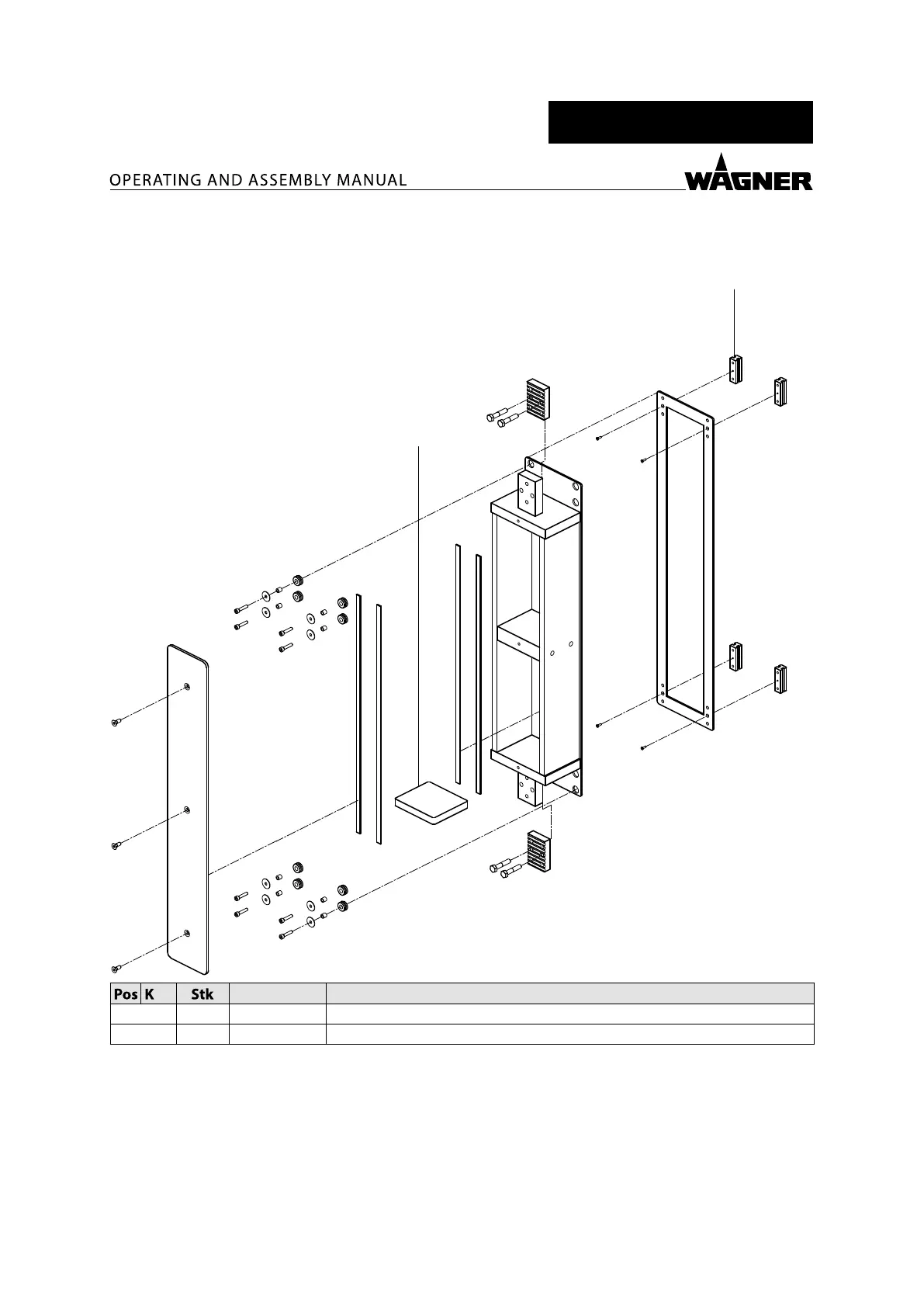 OPERATING AND ASSEMBLY MANUAL

WAGNER

| Pos | K | Stk | | |
|---|---|---|---|---|
| | | | | |
| | | | | |