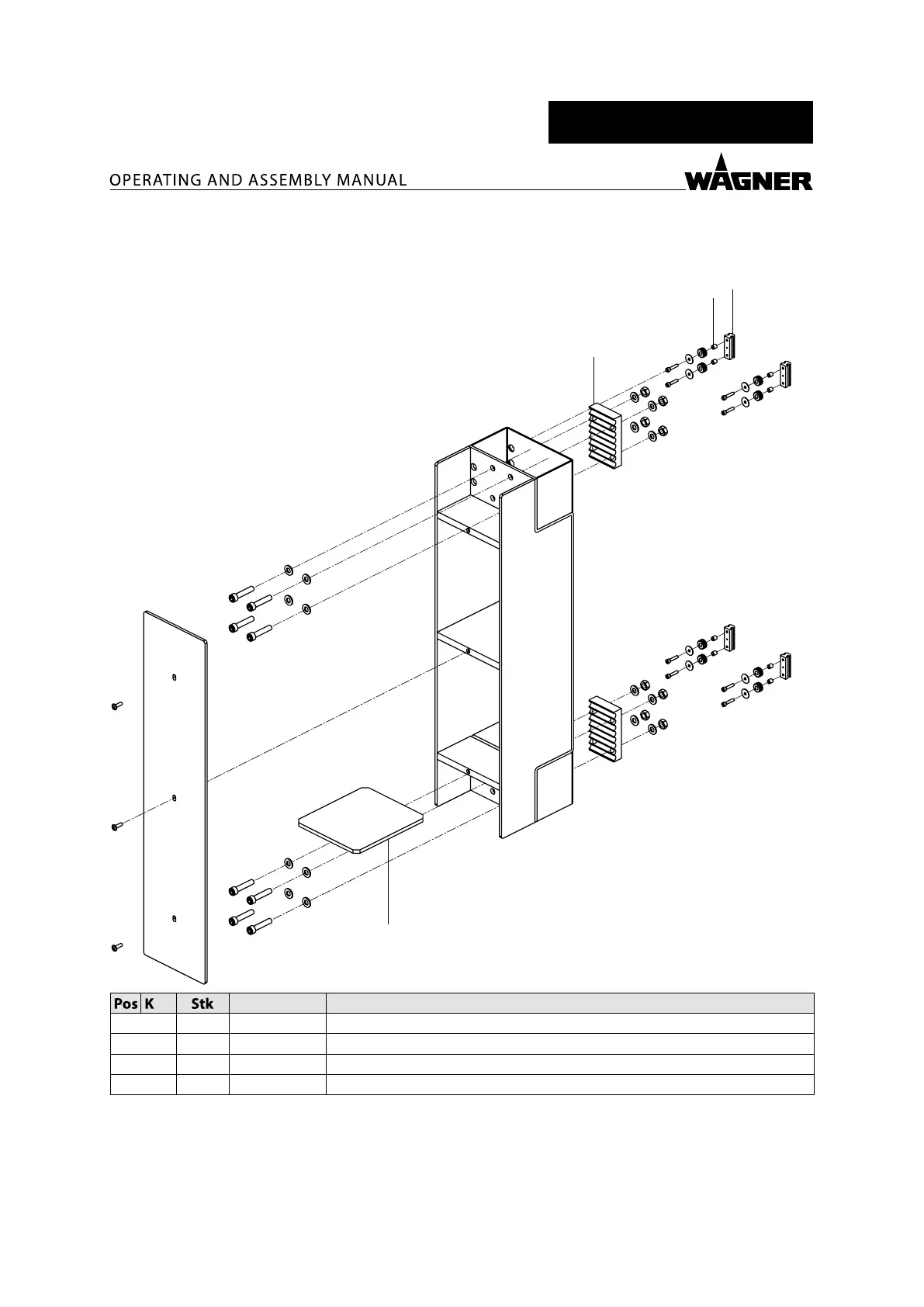 OPERATING AND ASSEMBLY MANUAL

WAGNER

| Pos | K | Stk | | |
|---|---|---|---|---|
| | | | | |
| | | | | |
| | | | | |
| | | | | |