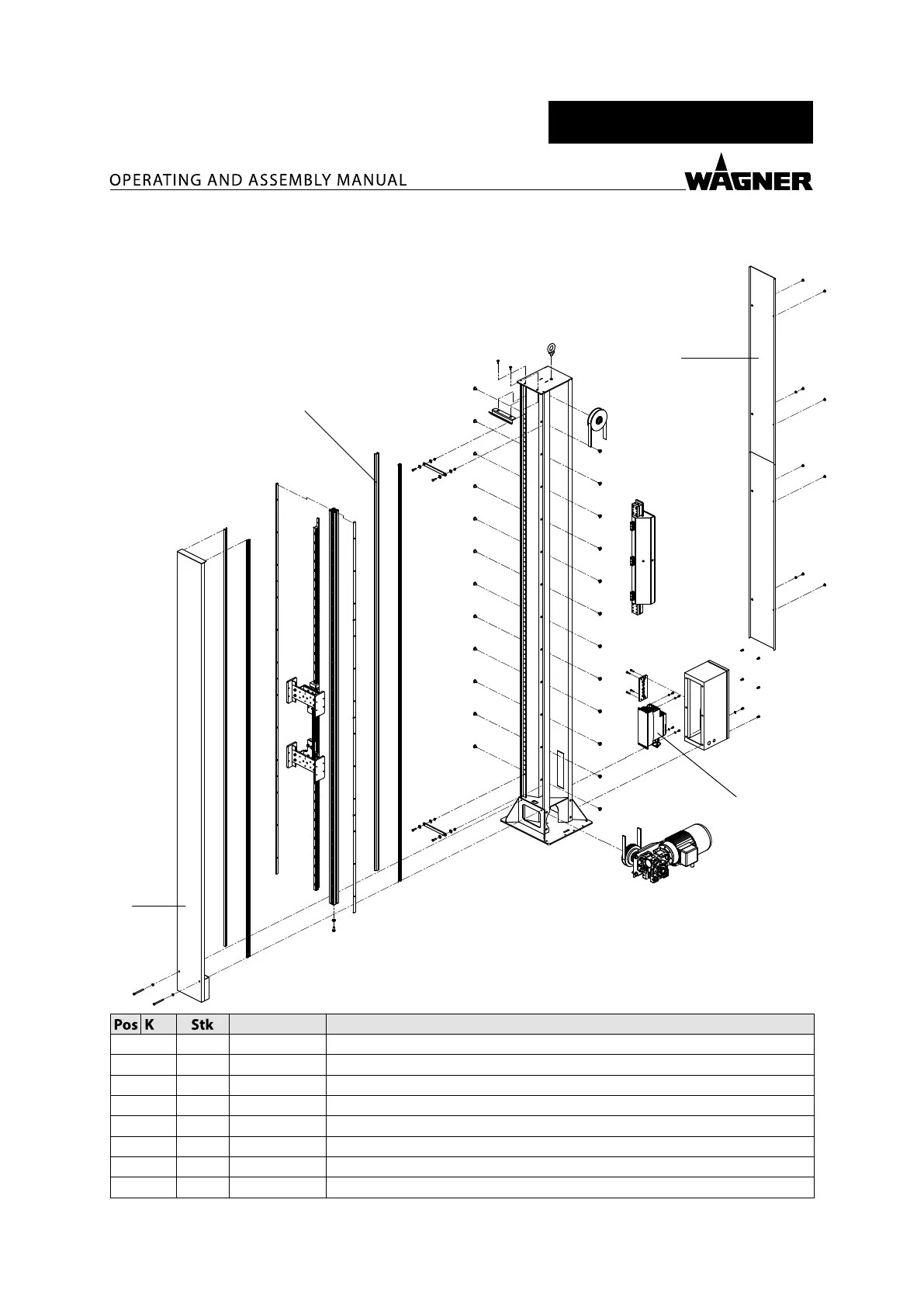 OPERATING AND ASSEMBLY MANUAL

WAGNER

| Pos | K | Stk | | |
|---|---|---|---|---|
| | | | | |
| | | | | |
| | | | | |
| | | | | |
| | | | | |
| | | | | |
| | | | | |
| | | | | |