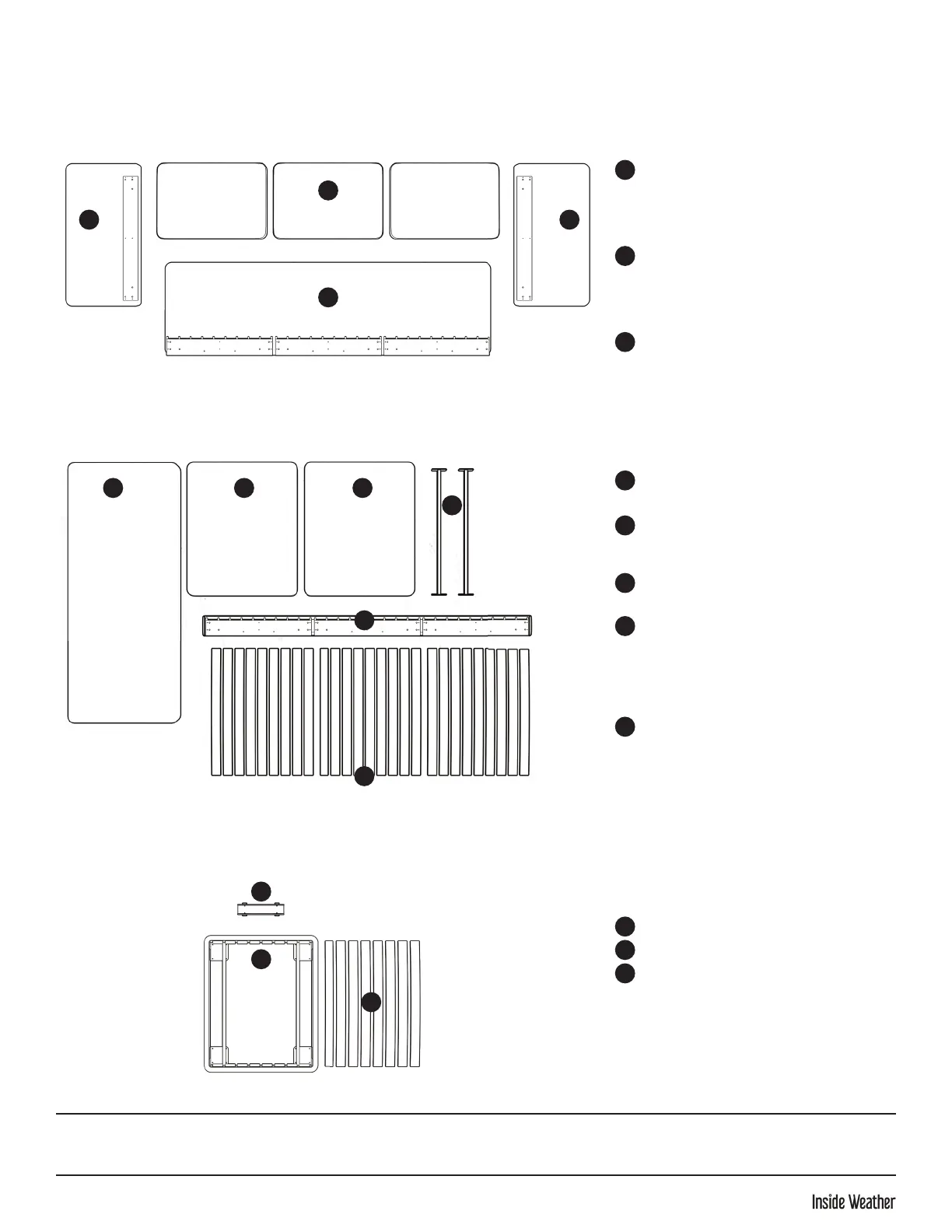 Inside Weather