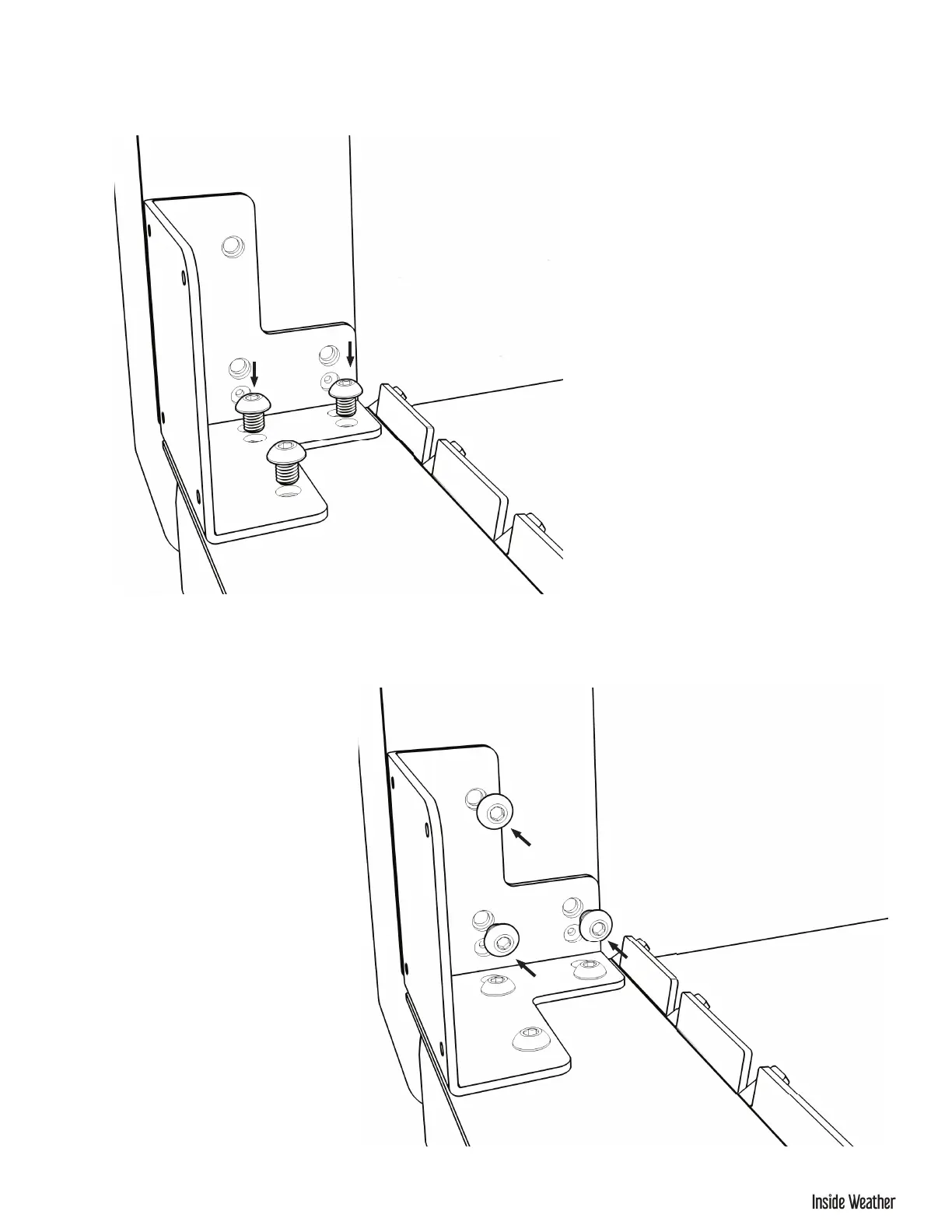 Inside Weather