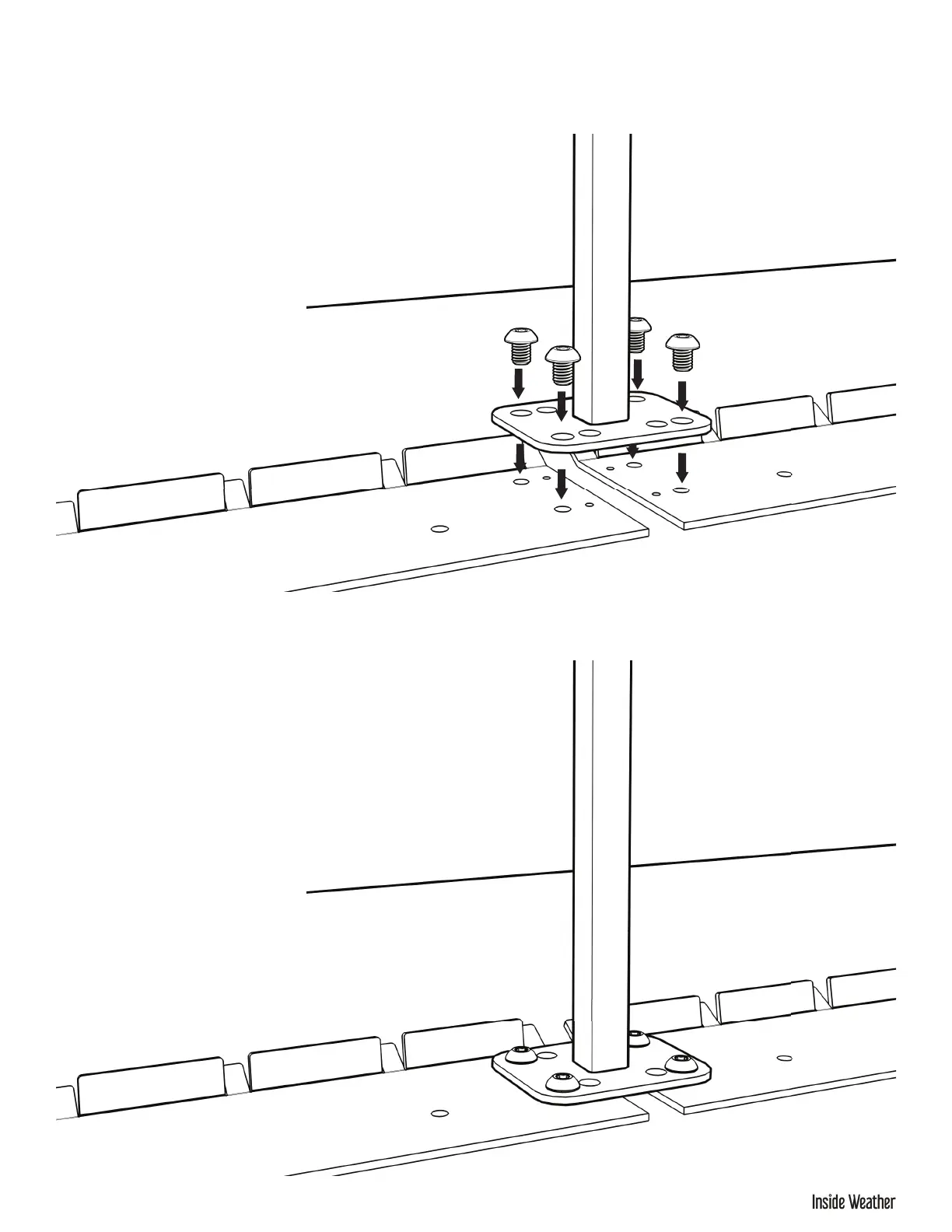 Inside Weather