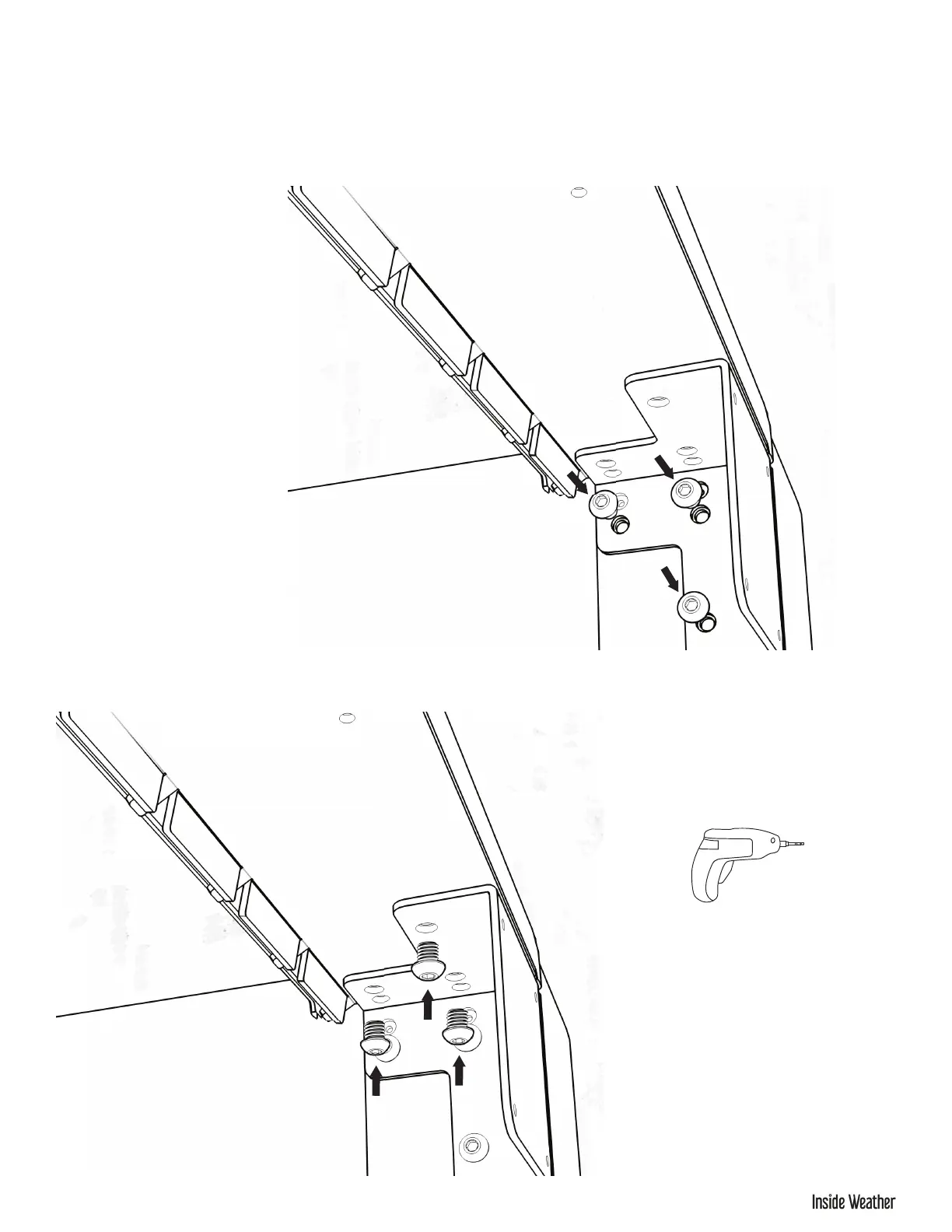 Inside Weather