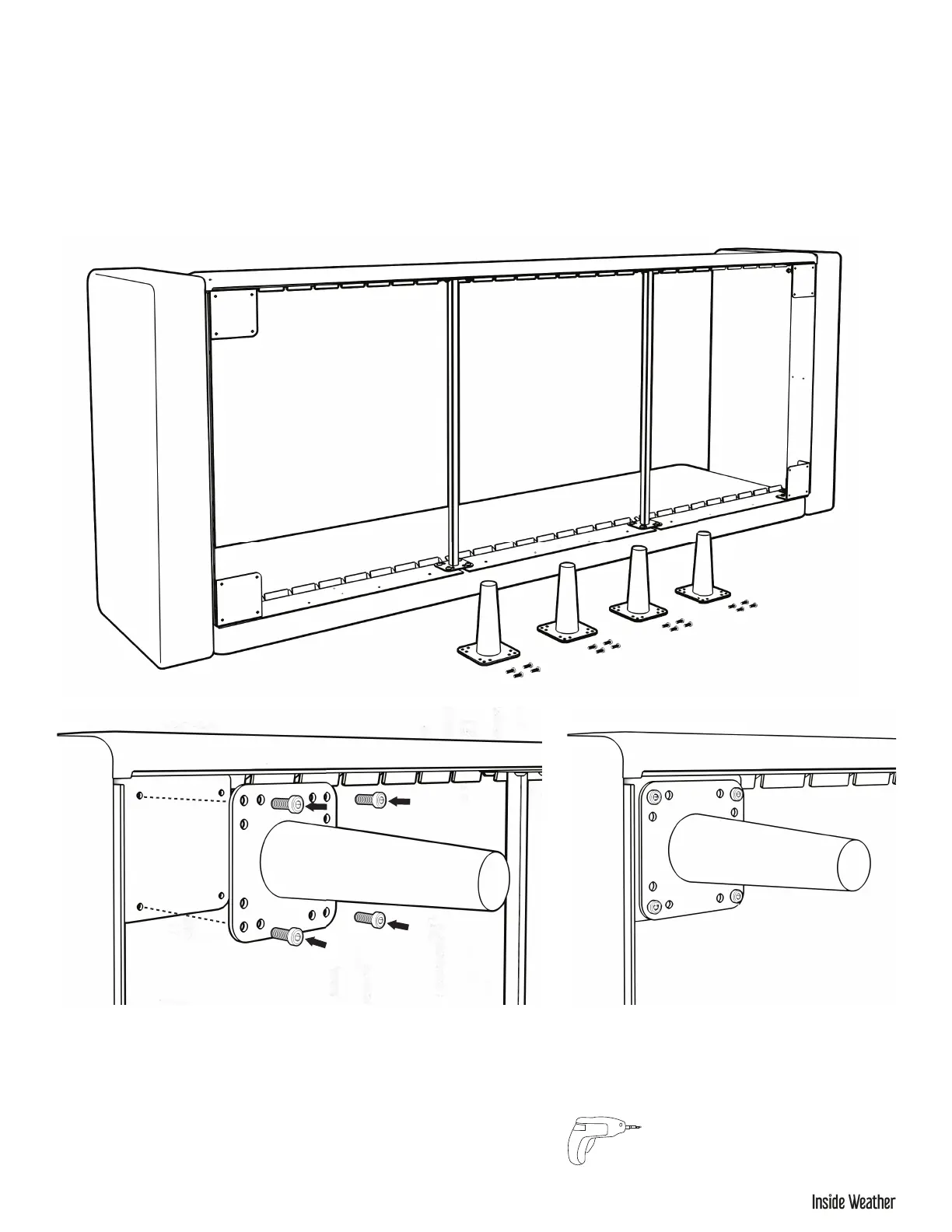 Inside Weather