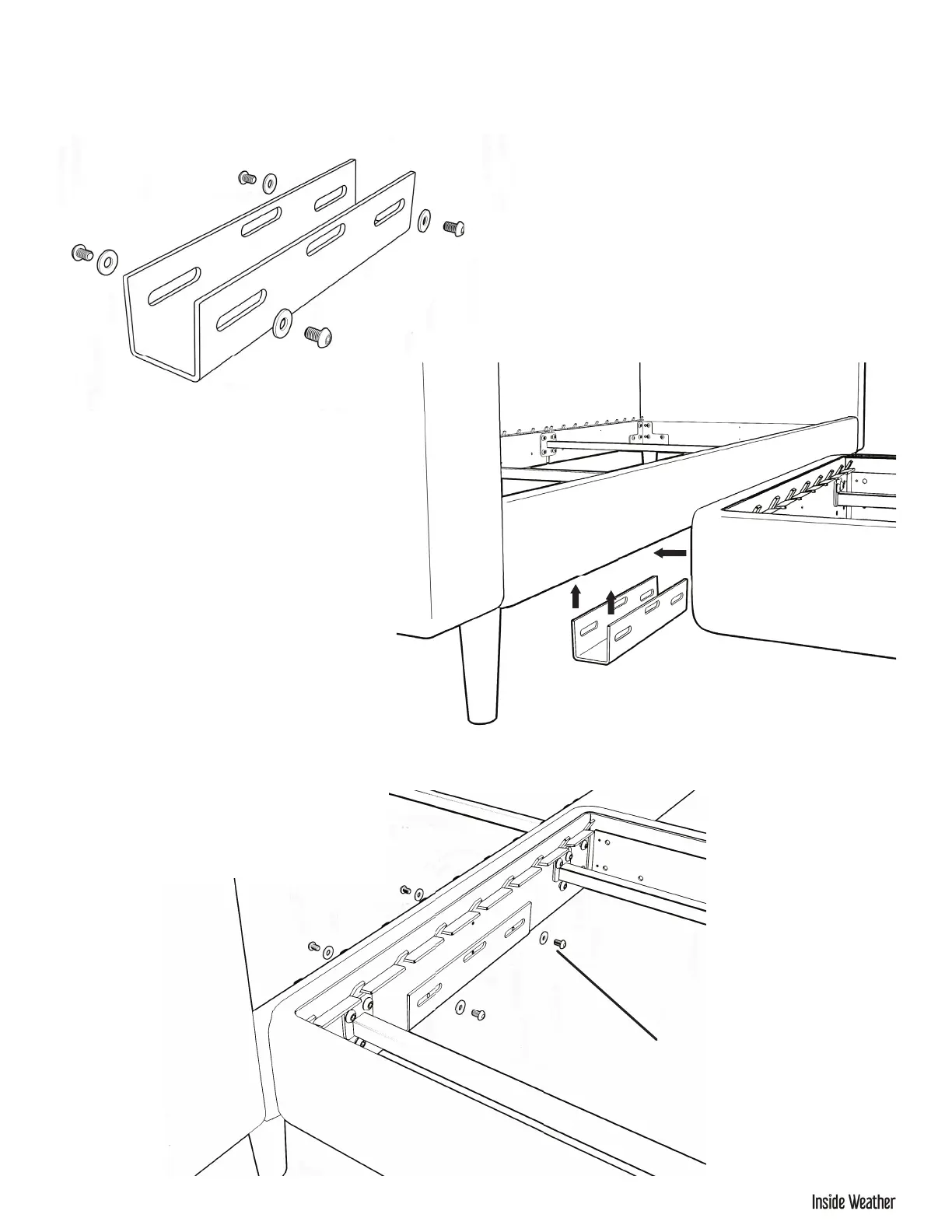 Inside Weather