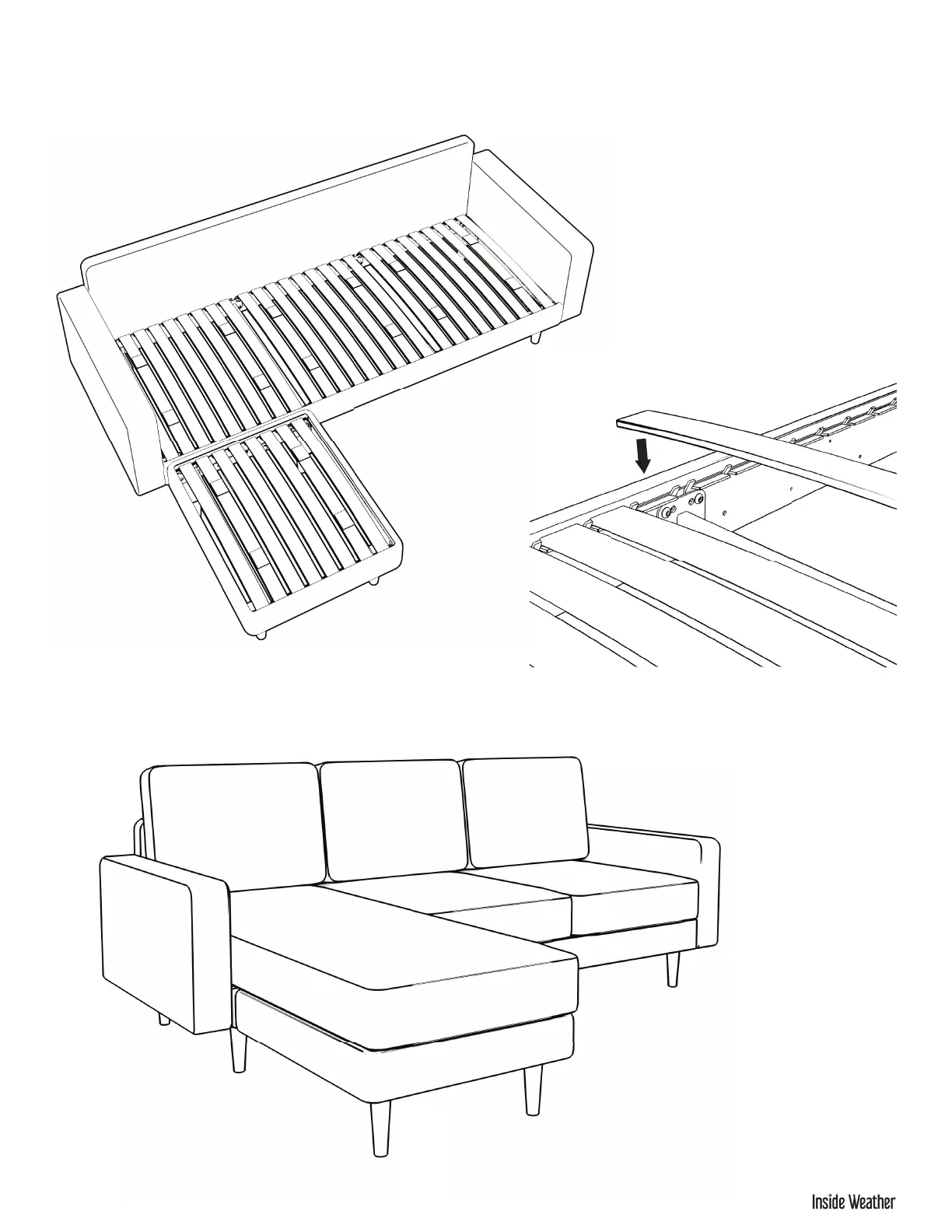 Inside Weather