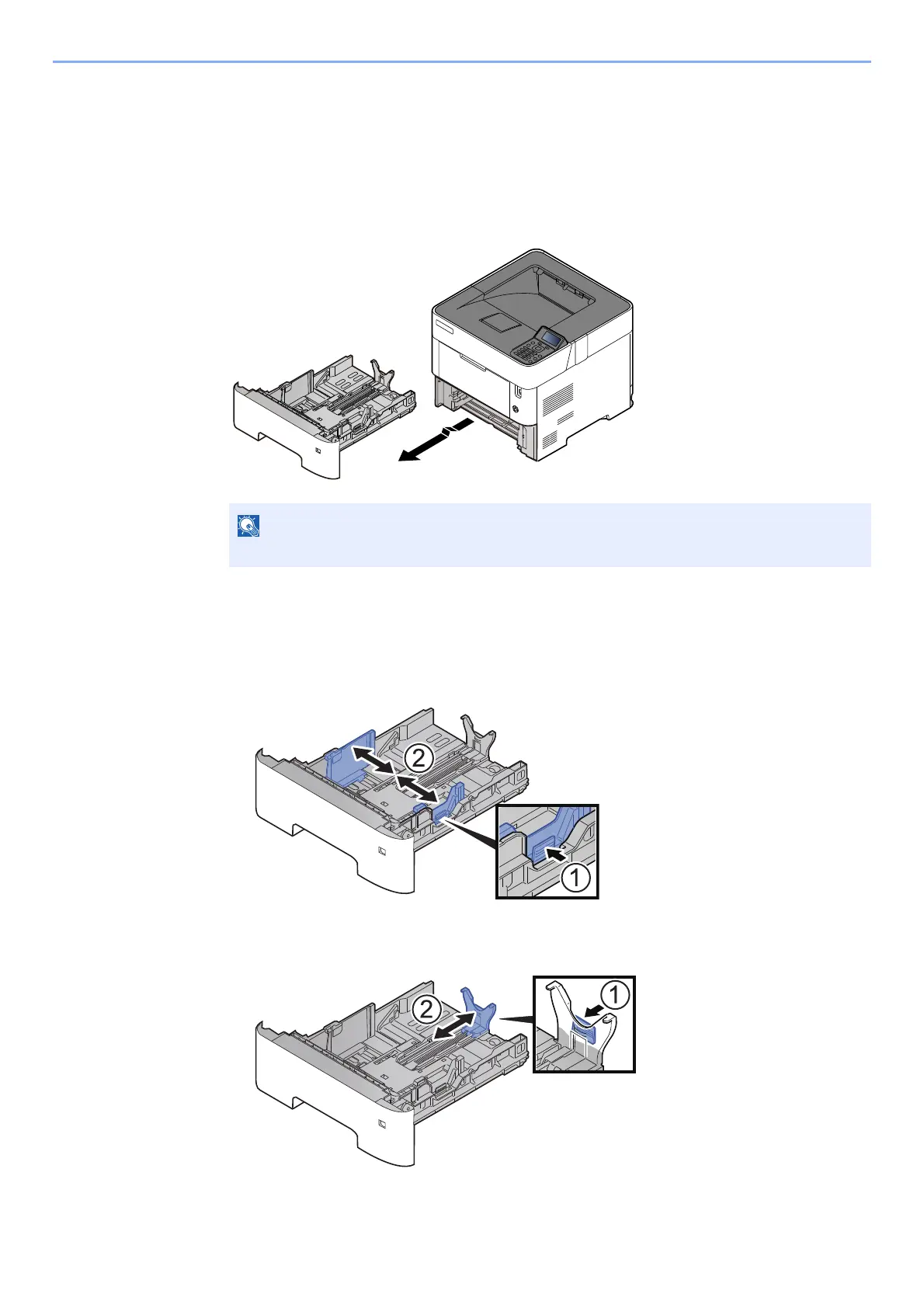 ②

①

②

①