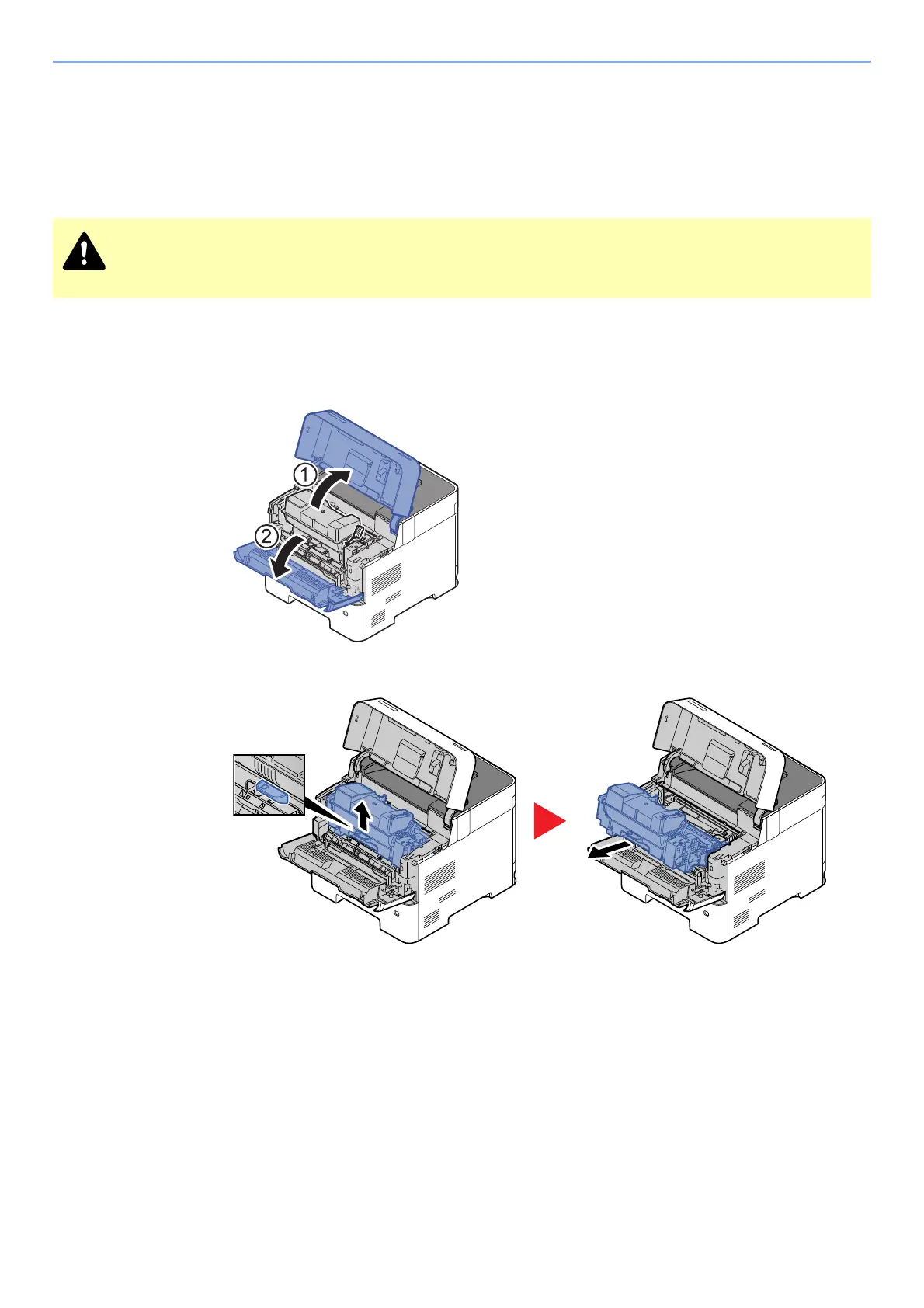 1

2