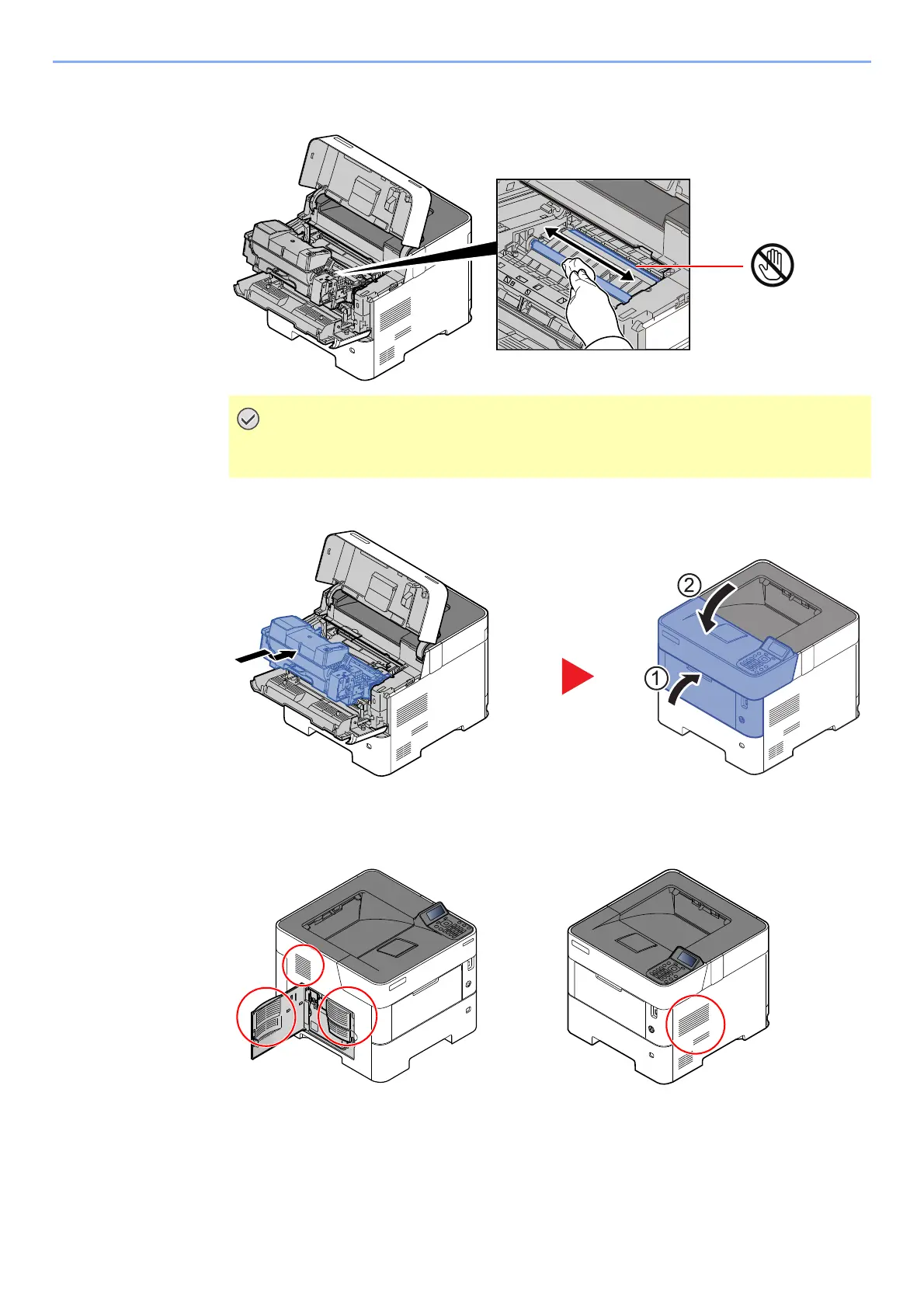 2

1