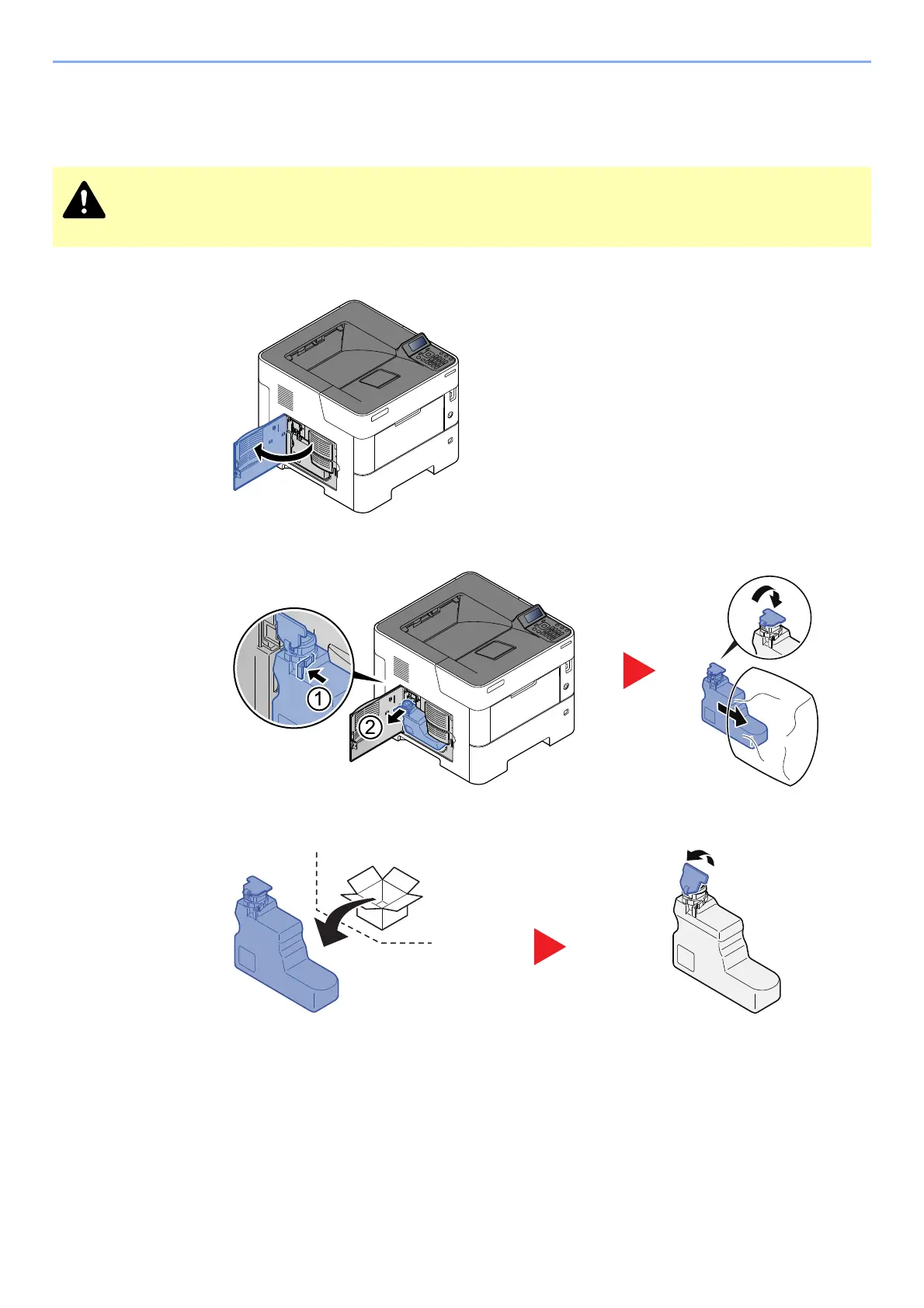 ①

②