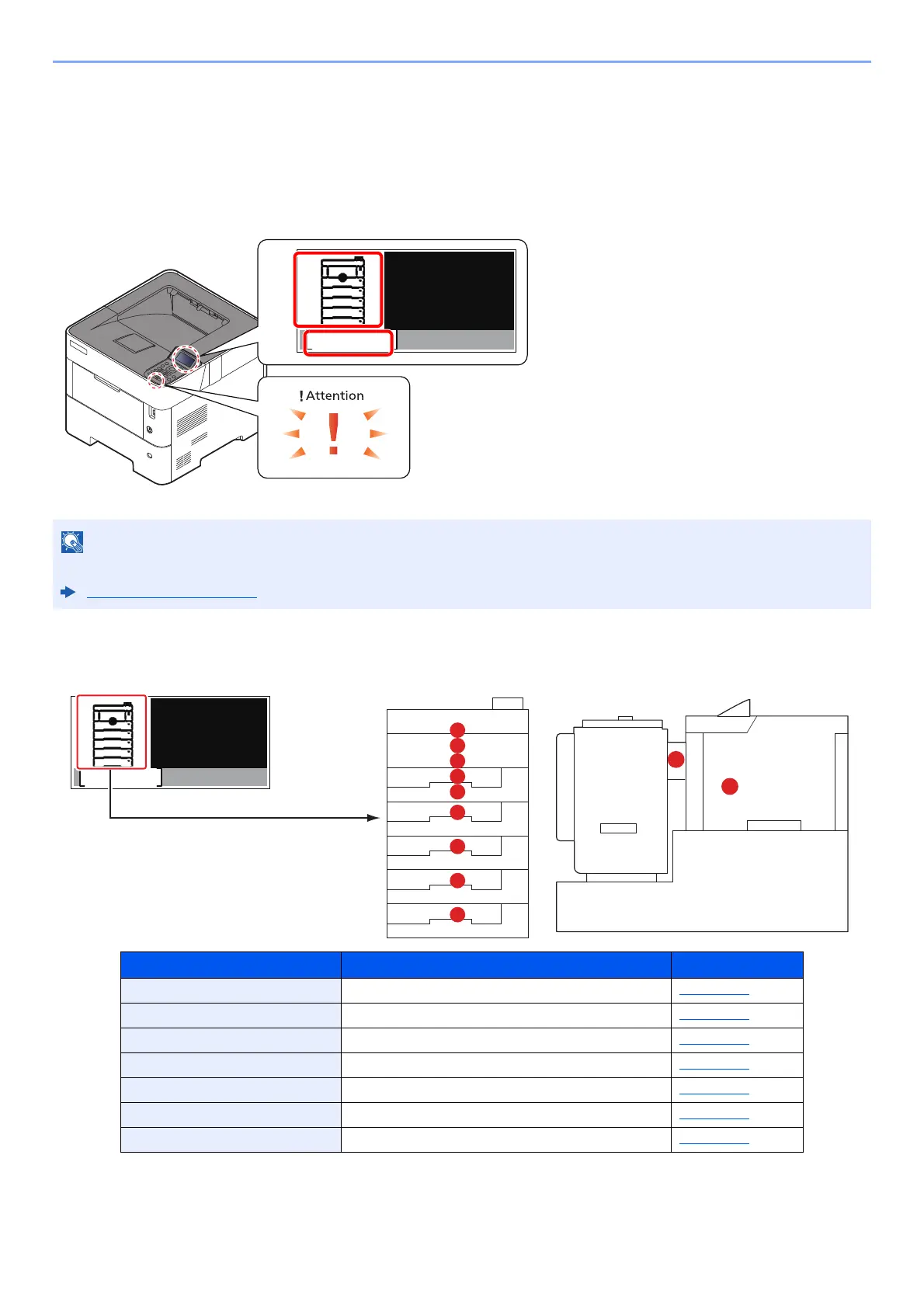 ! Attention