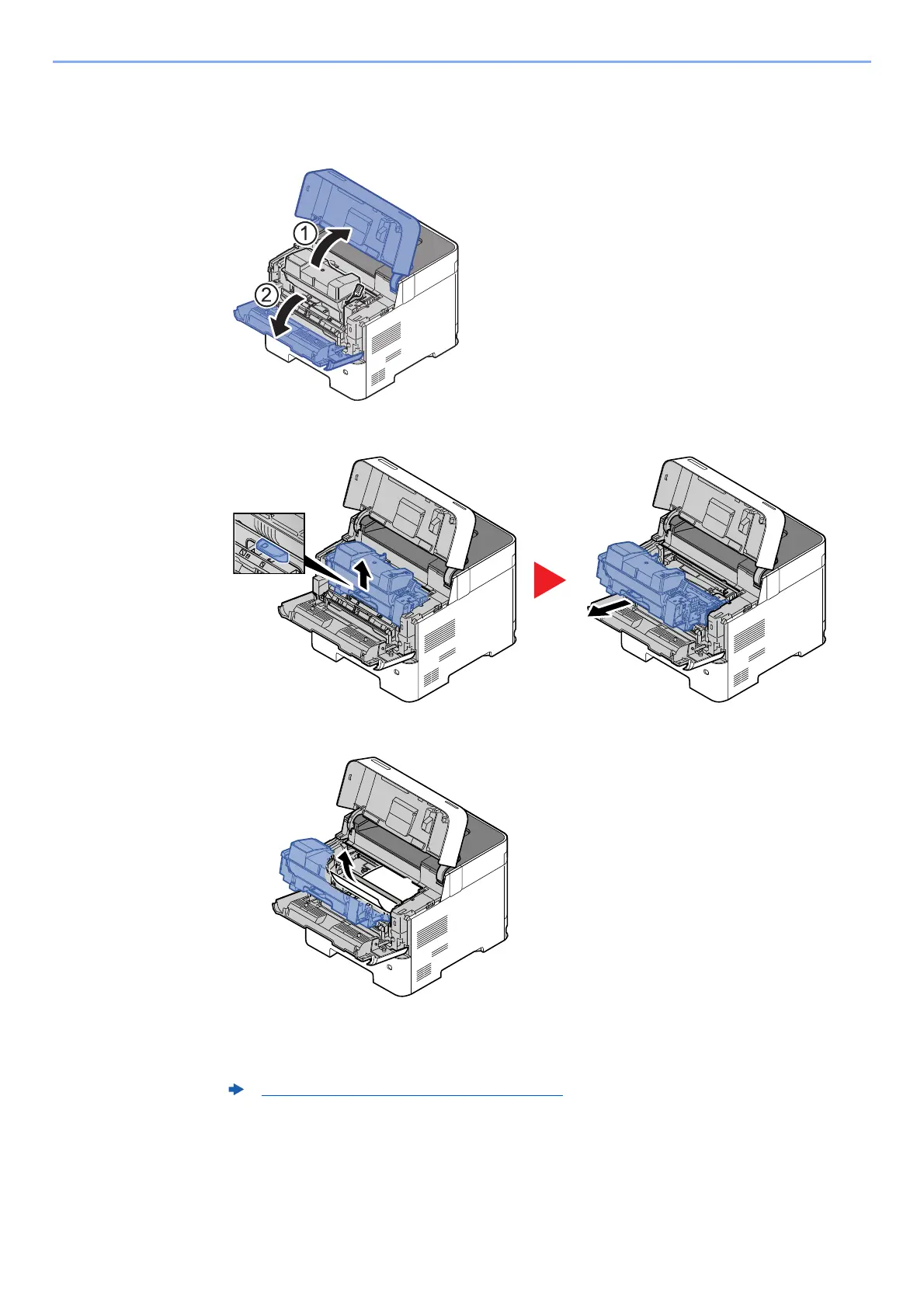 ①
②