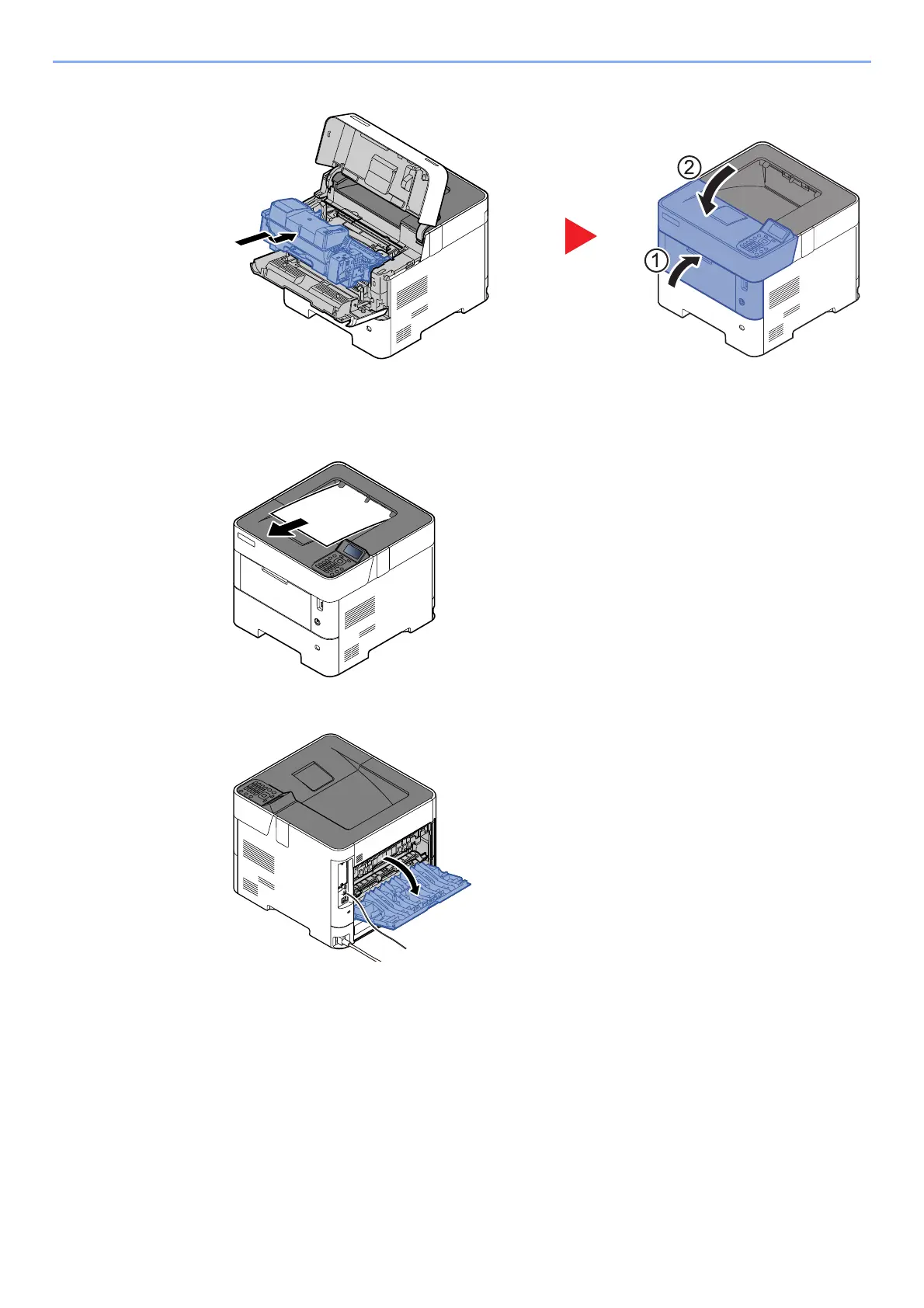 2

1