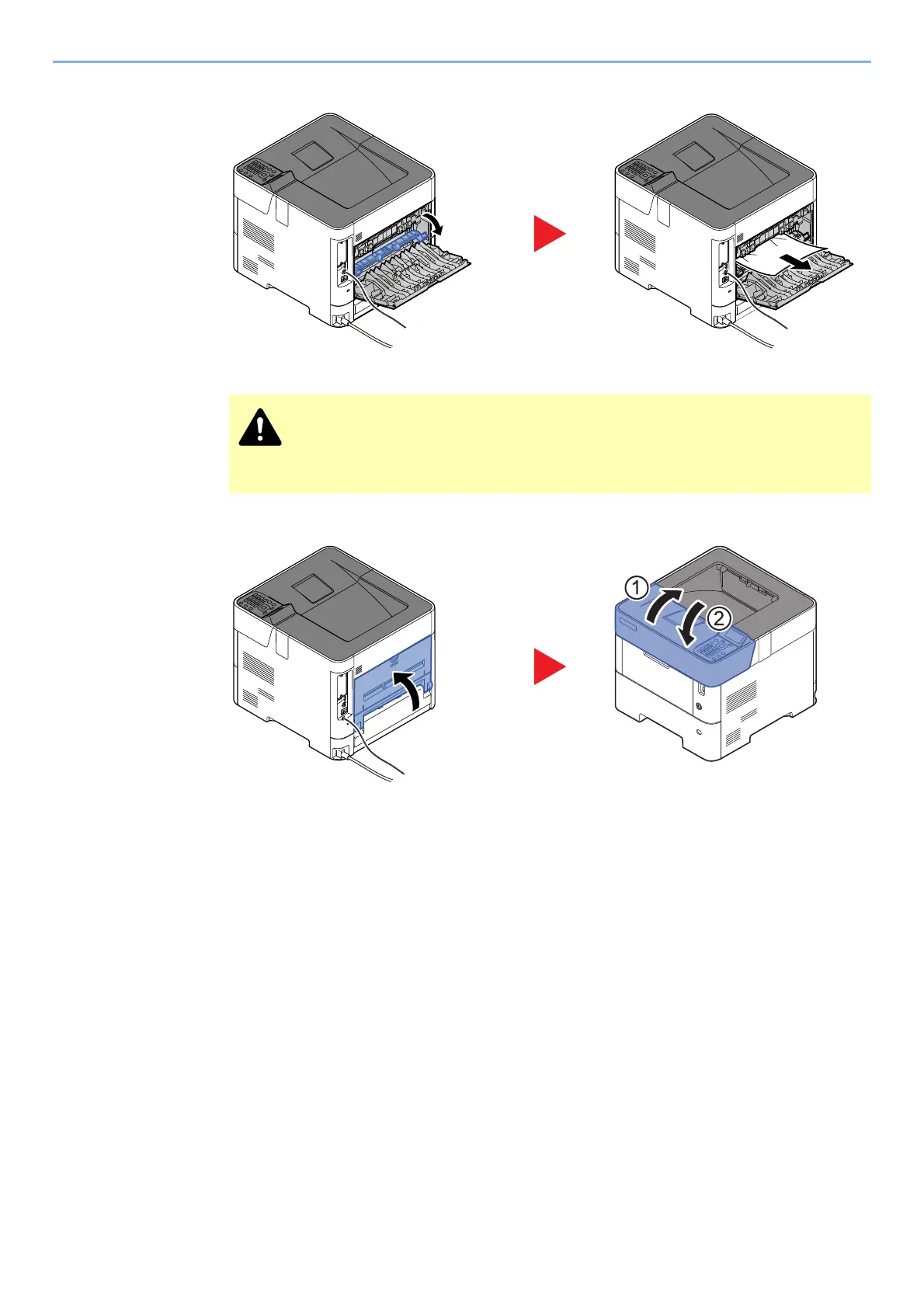 1

2