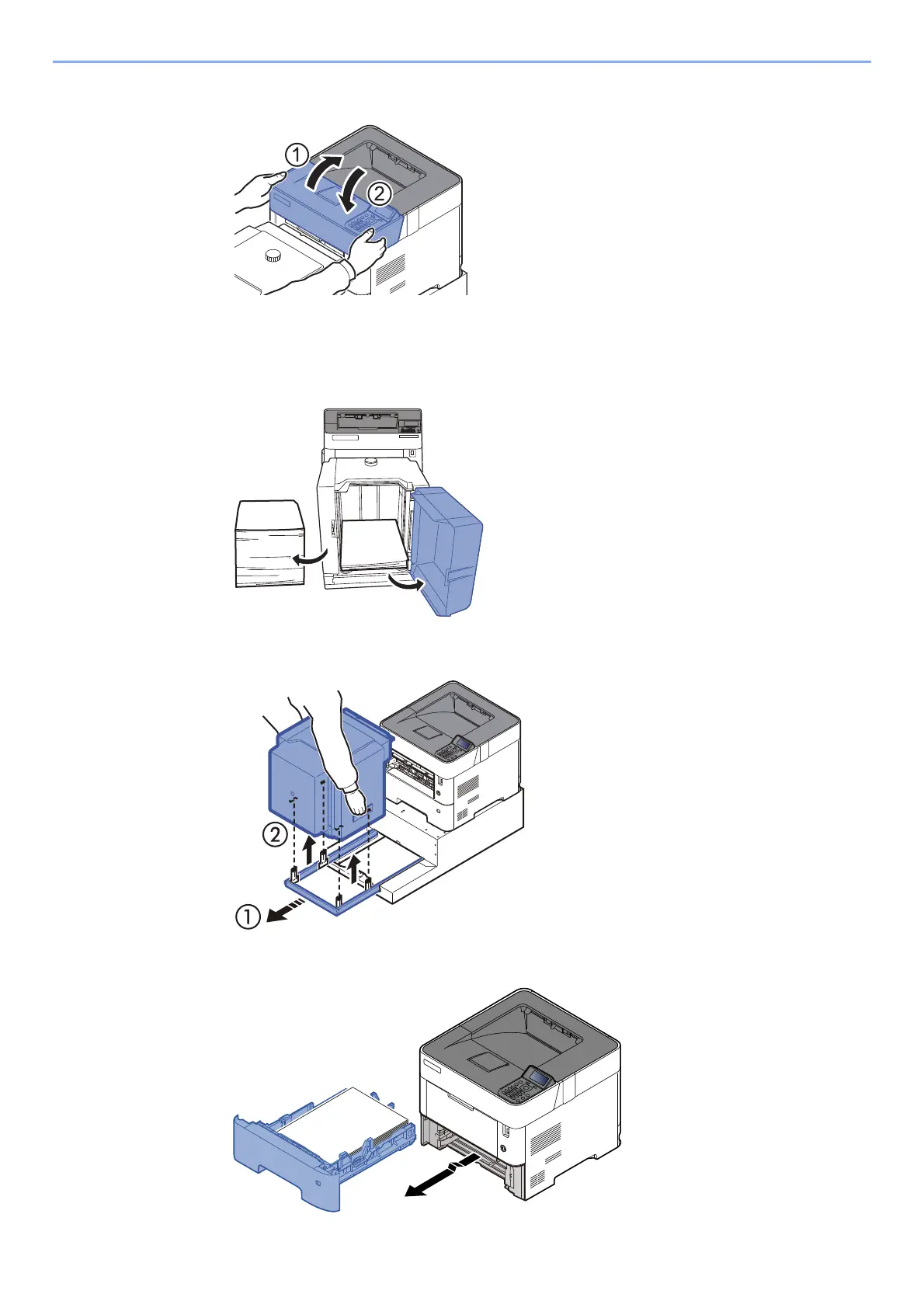 ①
②

②
①