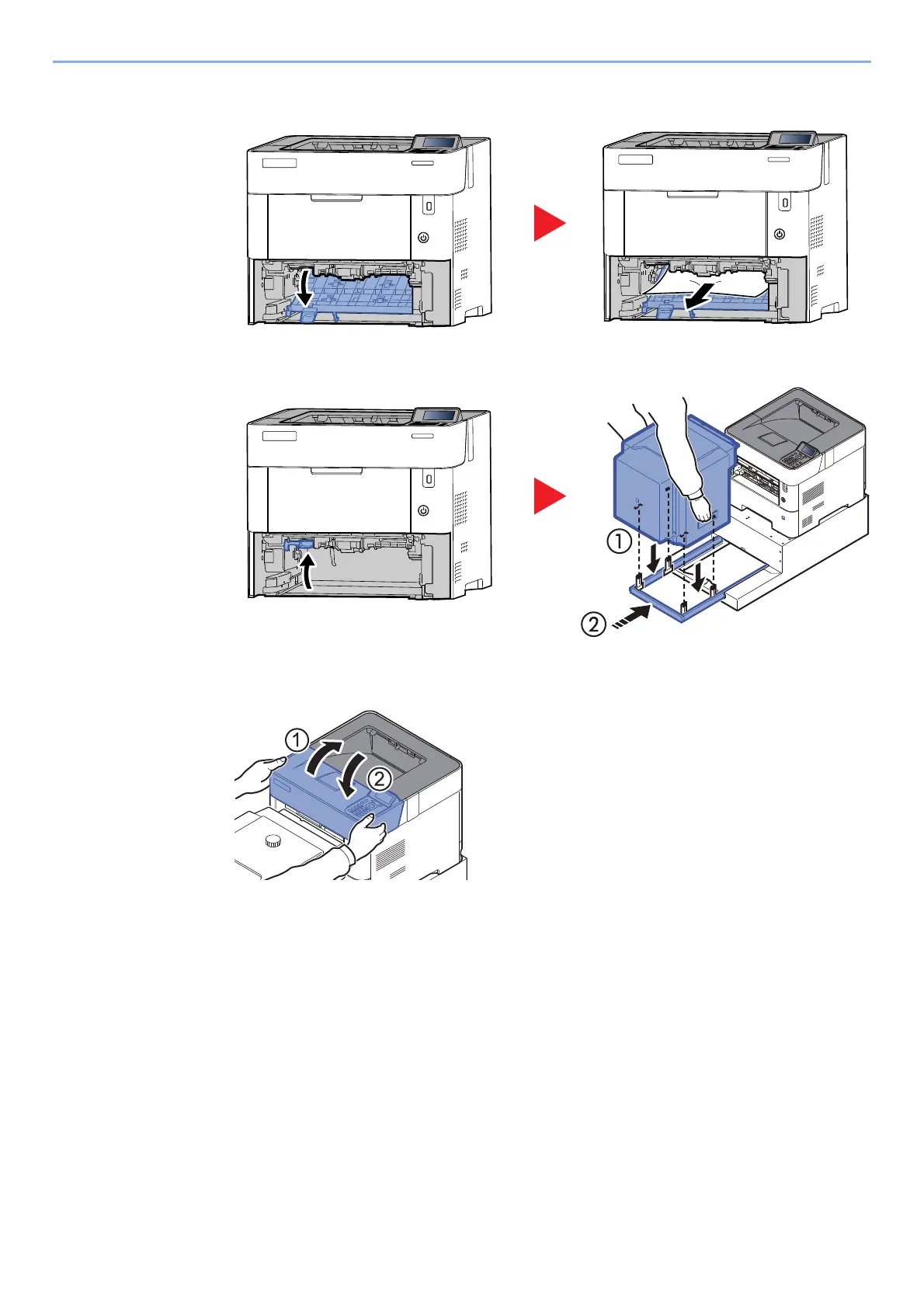 ①

②

①

②