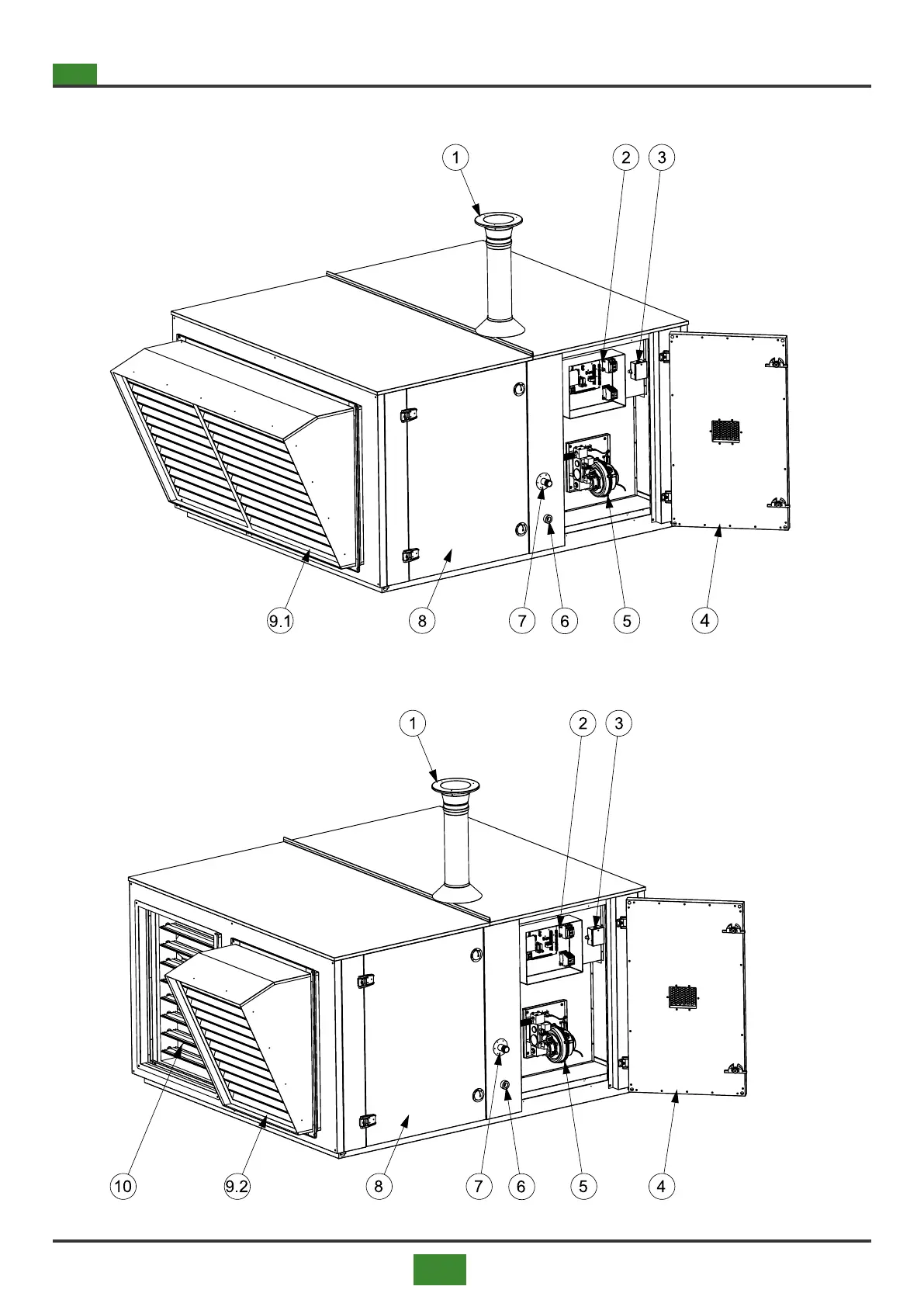 1
2
3
9.1
8
7
6
5
4

1
2
3
10
9.2
8
7
6
5
4