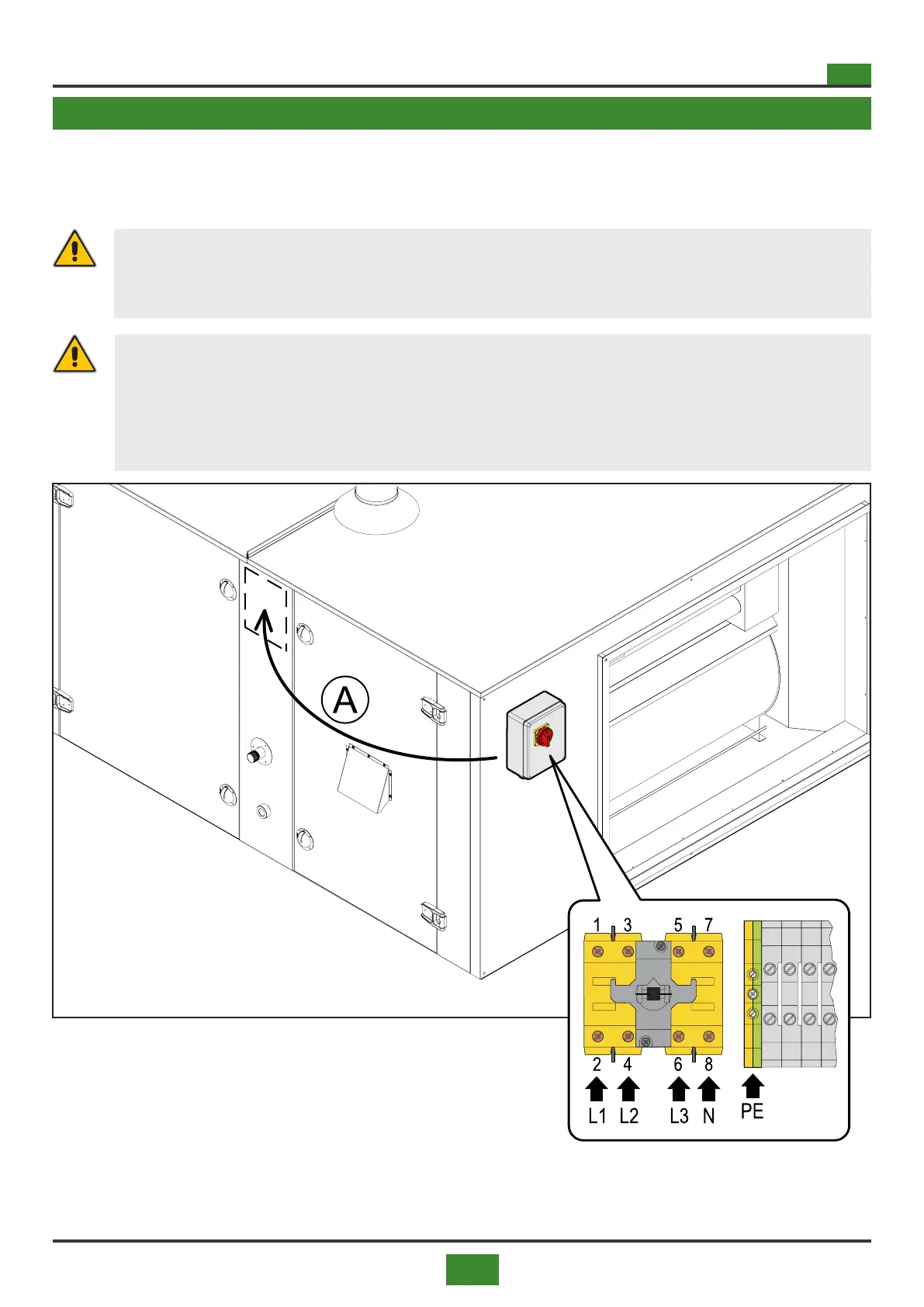 A

1 3 5 7

2 4 6 8

L1 L2 L3 N PE